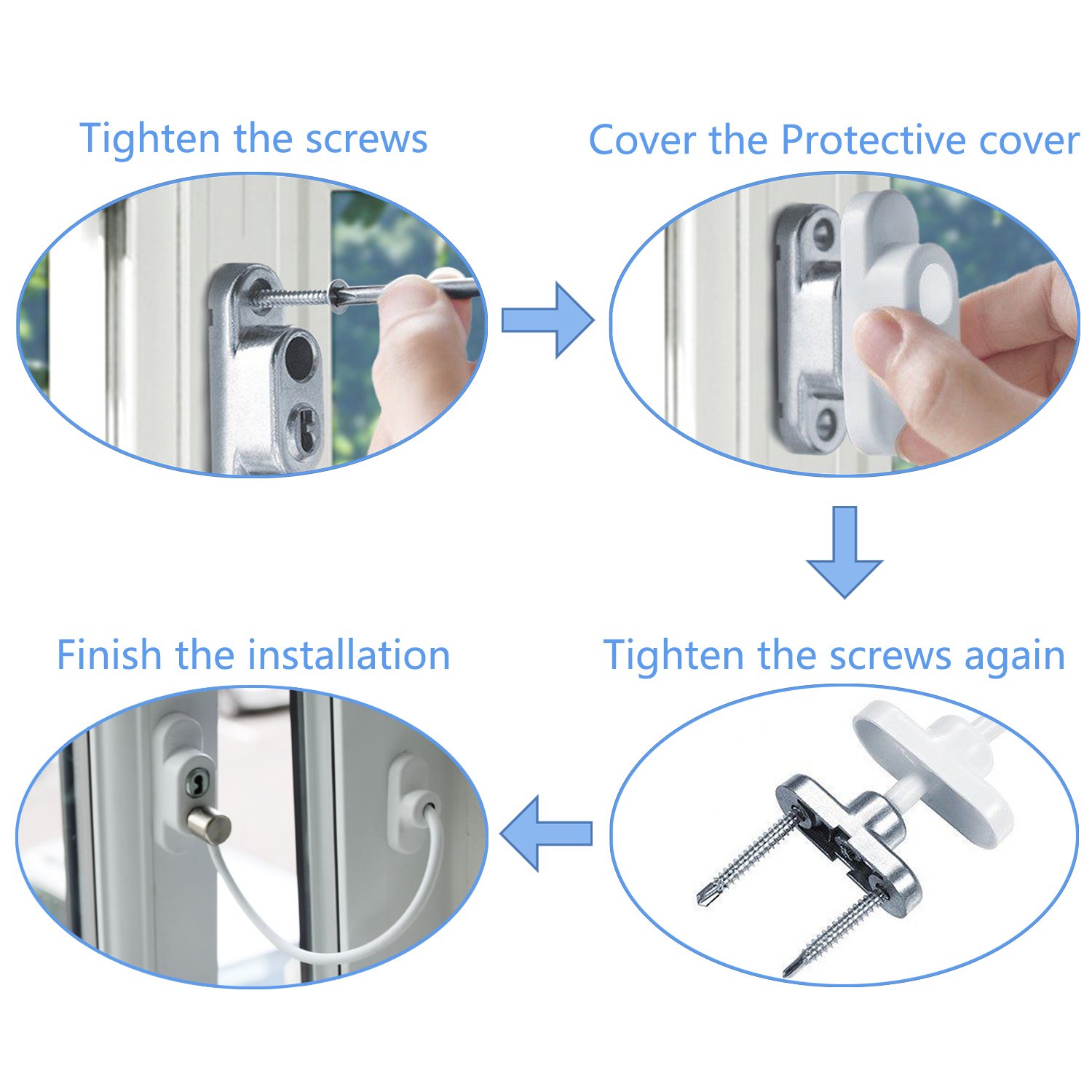 Tighten the screws

Cover the Protective cover

Tighten the screws again

Finish the installation