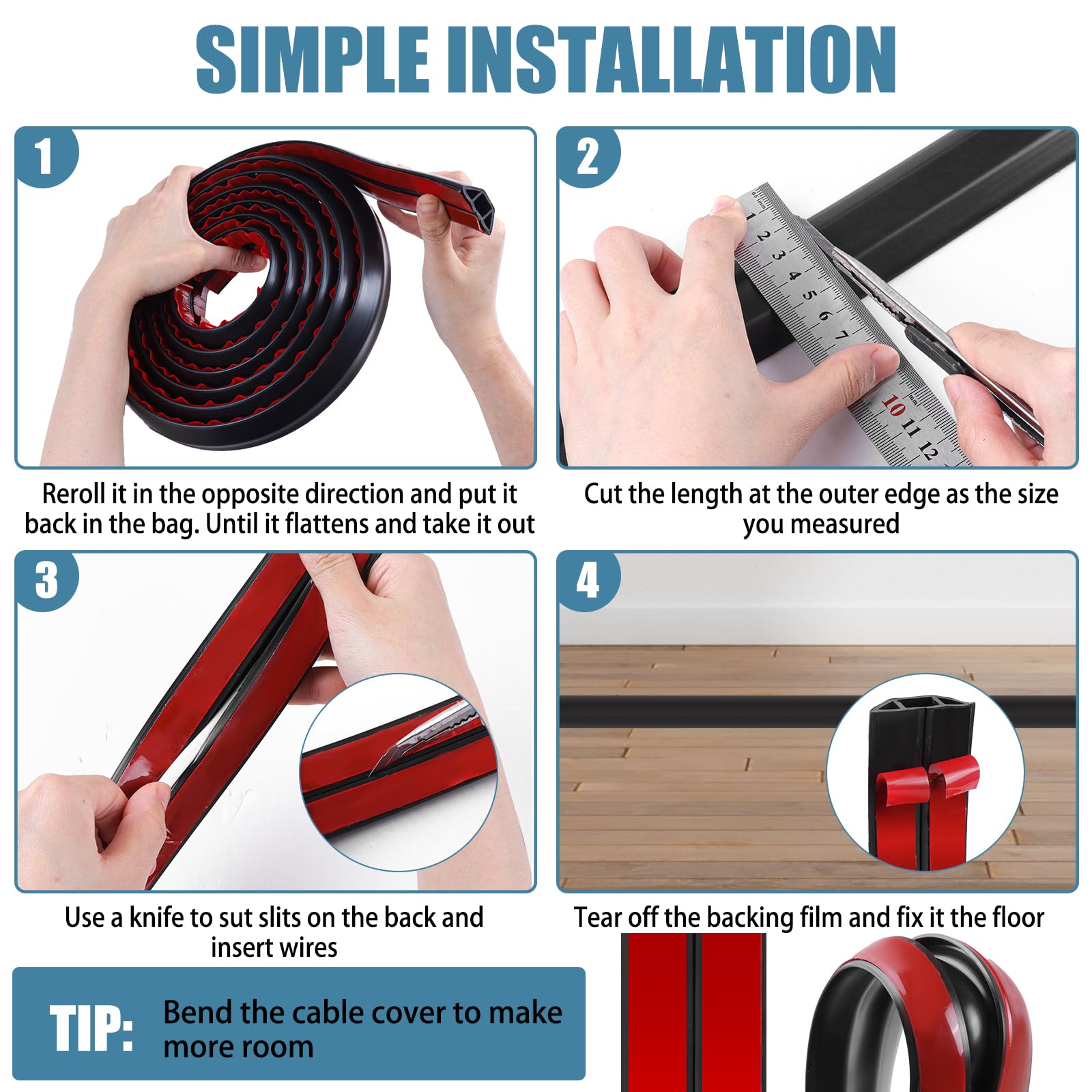 SIMPLE INSTALLATION

1

Reroll it in the opposite direction and put it back in the bag. Until it flattens and take it out

2

1 2 3 4 5 6 7 10 11 12

Cut the length at the outer edge as the size you measured

3

Use a knife to sut slits on the back and insert wires

4

Tear off the backing film and fix it the floor

TIP: Bend the cable cover to make more room