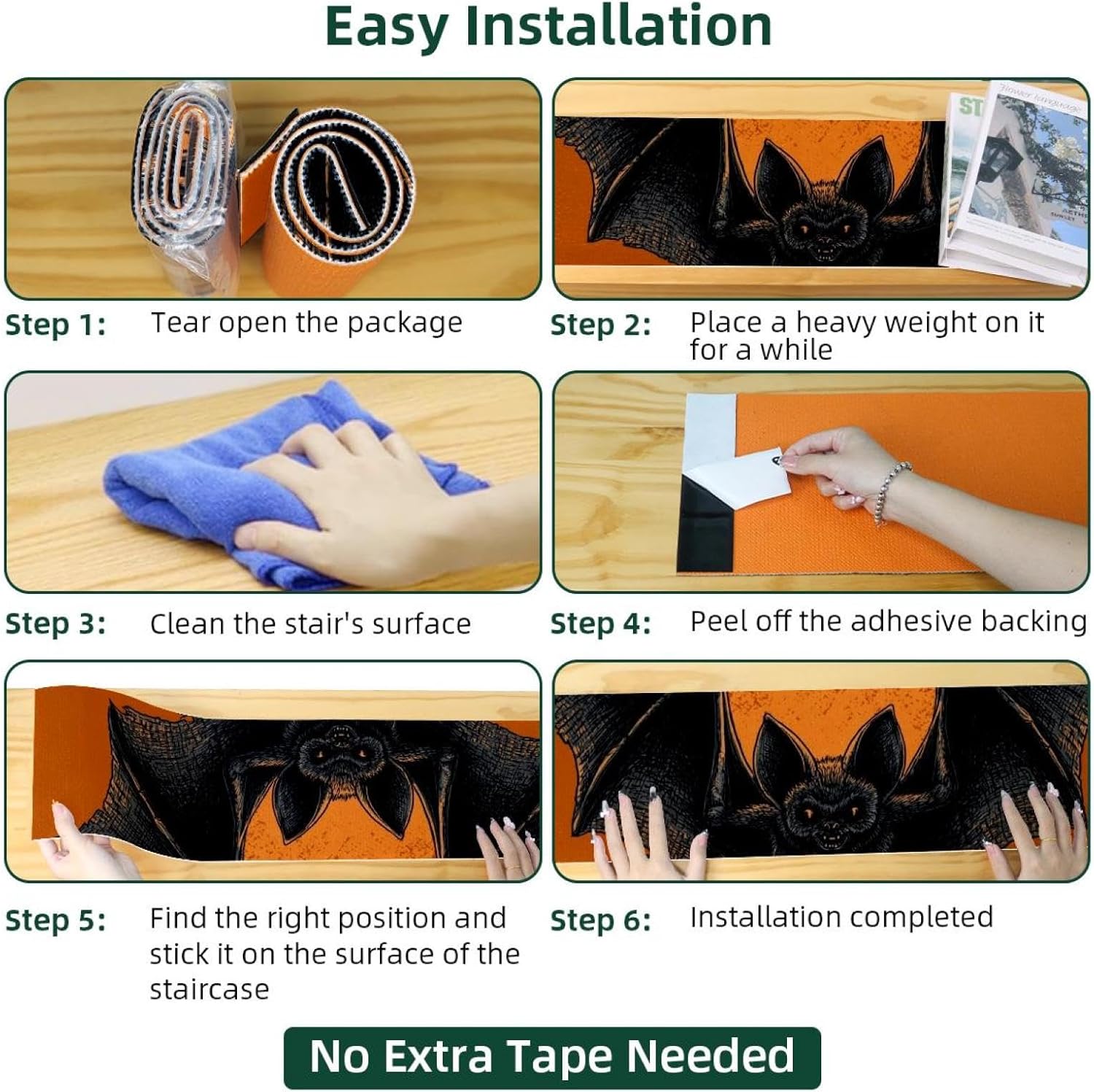 Easy Installation

Step 1: Tear open the package

Step 2: Place a heavy weight on it for a while

Step 3: Clean the stair's surface

Step 4: Peel off the adhesive backing

Step 5: Find the right position and stick it on the surface of the staircase

Step 6: Installation completed

No Extra Tape Needed