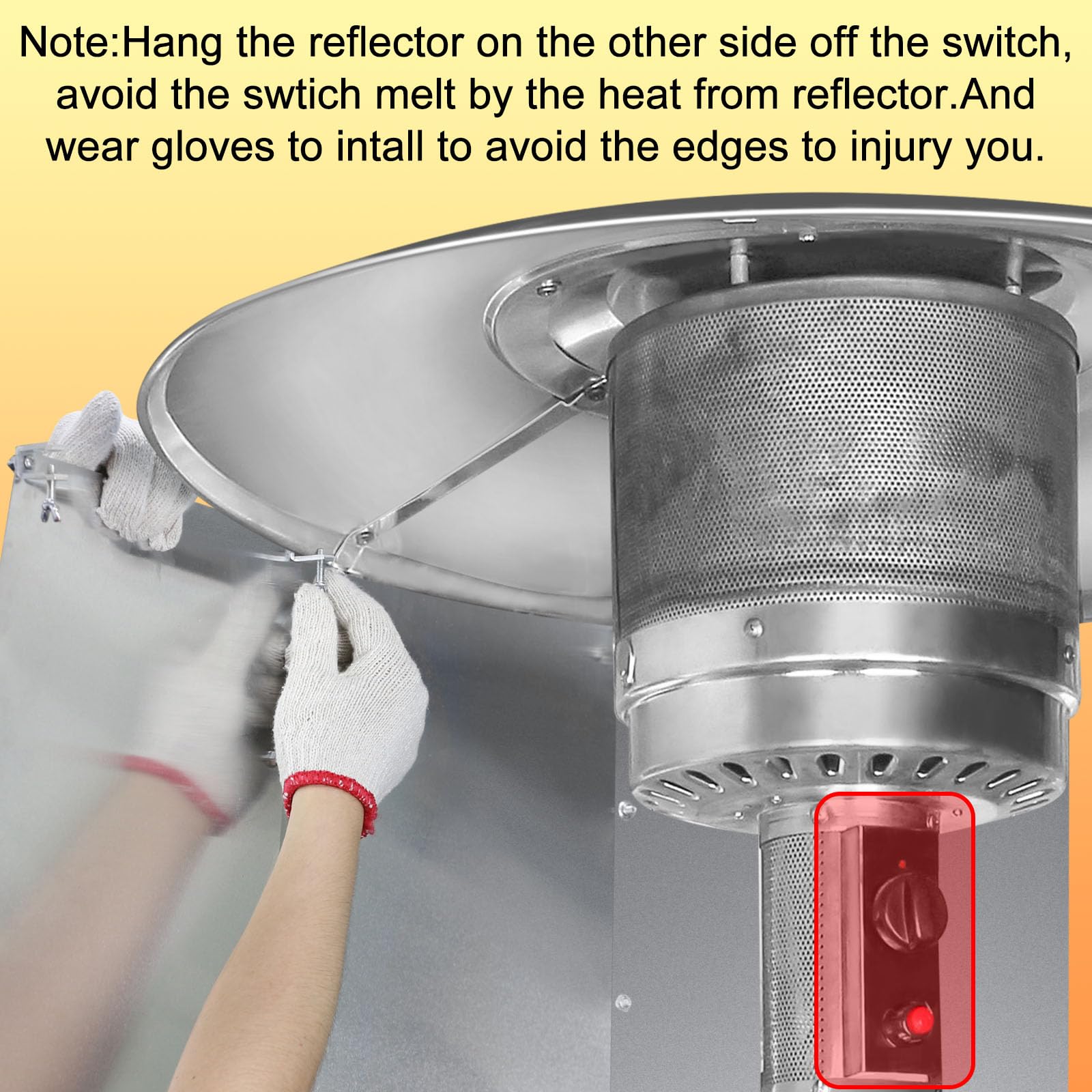 Note:Hang the reflector on the other side off the switch, avoid the swtich melt by the heat from reflector.And wear gloves to intall to avoid the edges to injury you.