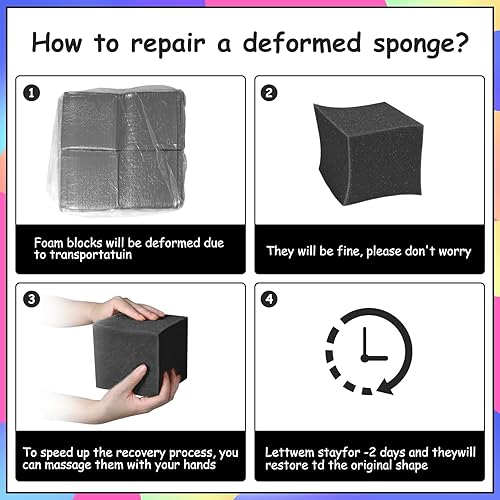 How to repair a deformed sponge?

1

Foam blocks will be deformed due to transportatuin

2

They will be fine, please don't worry

3

To speed up the recovery process, you can massage them with your hands

4

Lettwem stayfor -2 days and theywill restore td the original shape