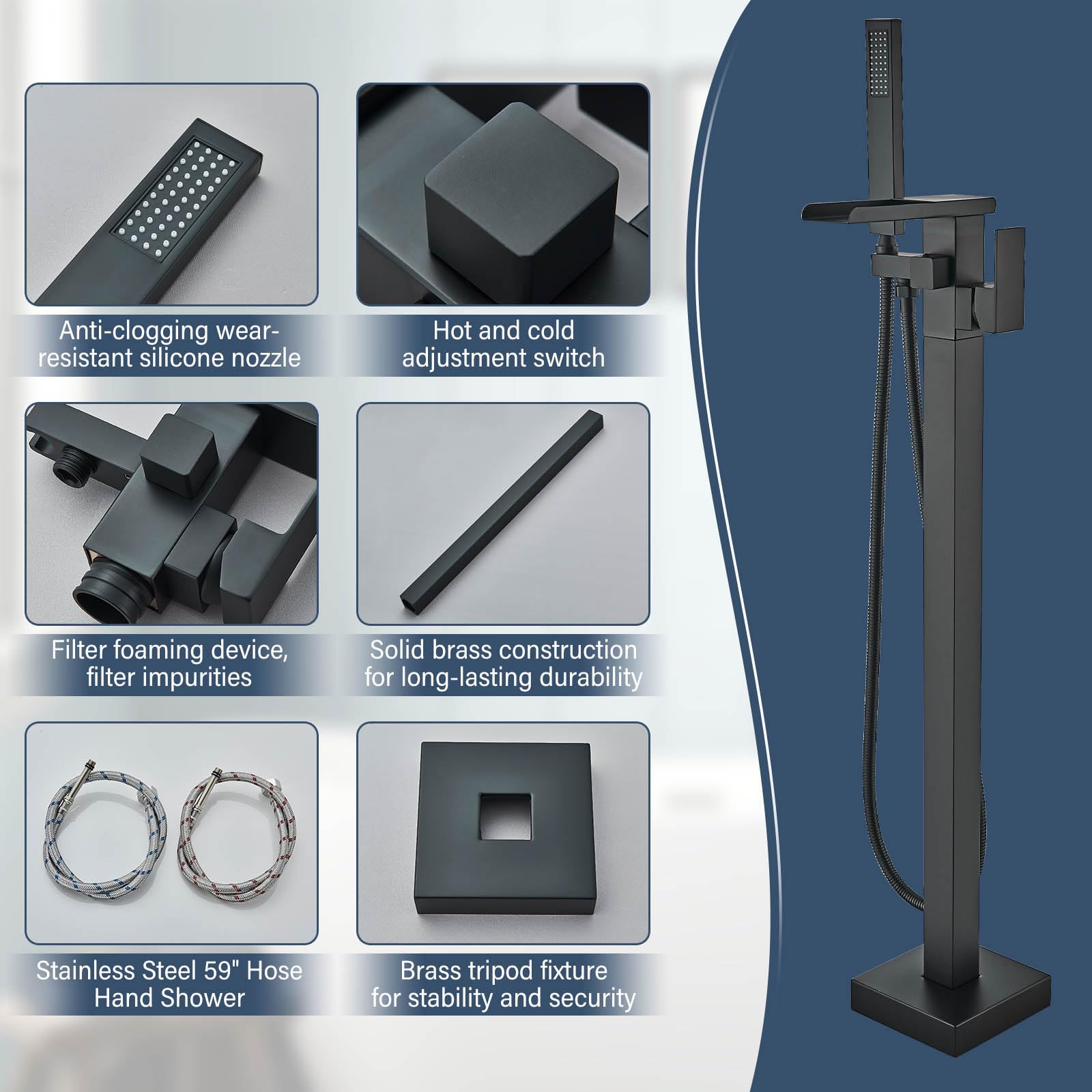 Anti-clogging wear-resistant silicone nozzle

Hot and cold adjustment switch

Filter foaming device, filter impurities

Solid brass construction for long-lasting durability

Stainless Steel 59" Hose Hand Shower

Brass tripod fixture for stability and security