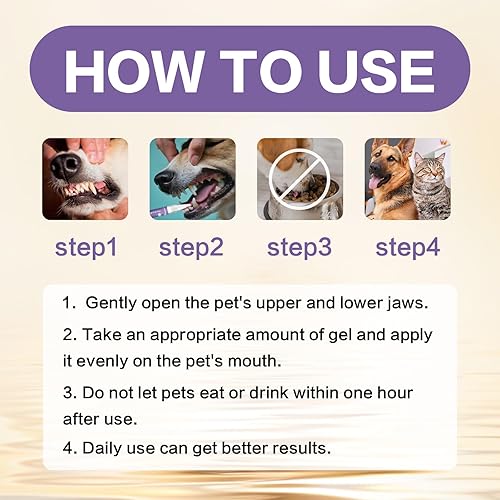 HOW TO USE

step1 step2 step3 step4

1. Gently open the pet's upper and lower jaws.

2. Take an appropriate amount of gel and apply it evenly on the pet's mouth.

3. Do not let pets eat or drink within one hour after use.

4. Daily use can get better results.