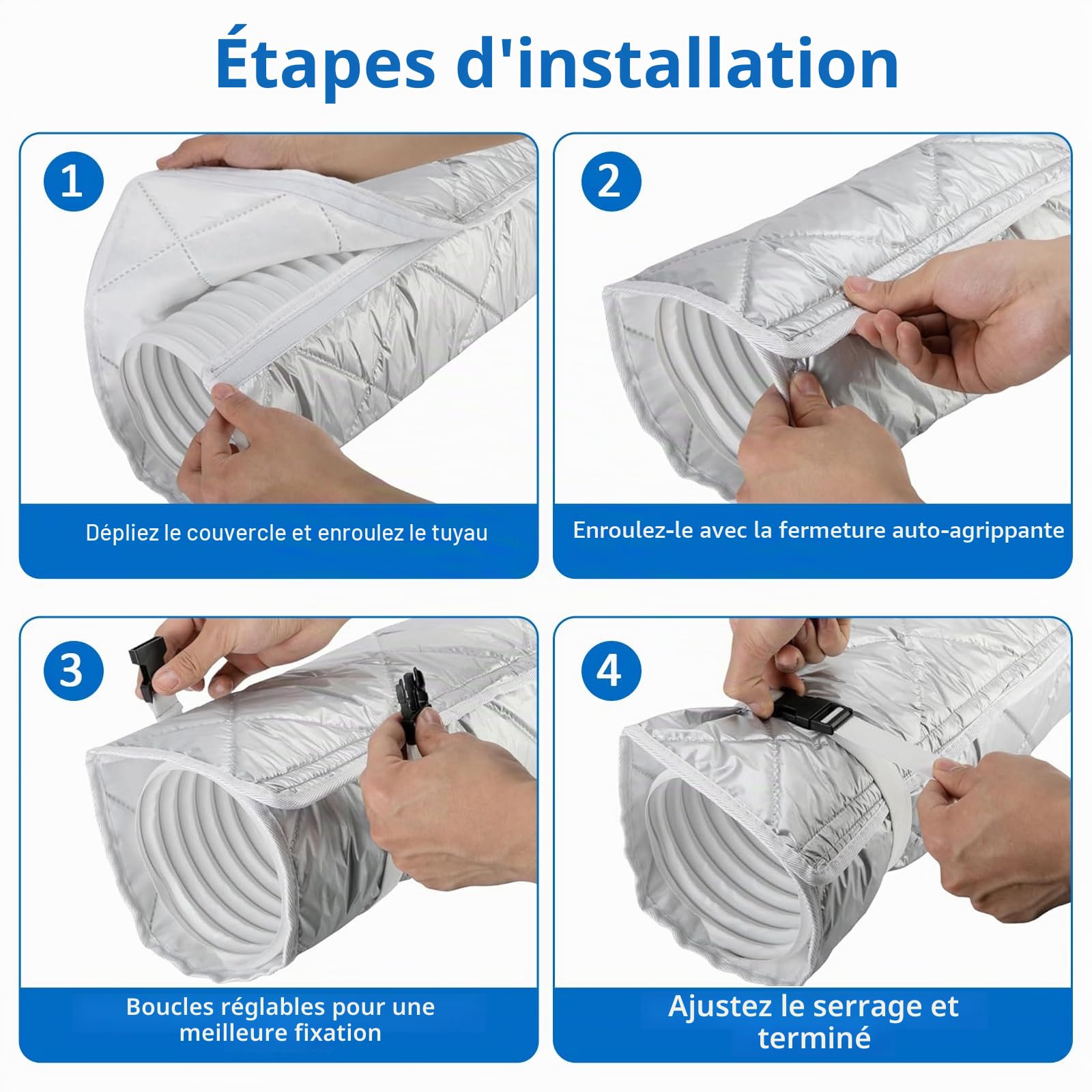 Étapes d'installation

1

Dépliez le couvercle et enroulez le tuyau

2

Enroulez-le avec la fermeture auto-agrippante

3

Boucles réglables pour une meilleure fixation

4

Ajustez le serrage et terminé