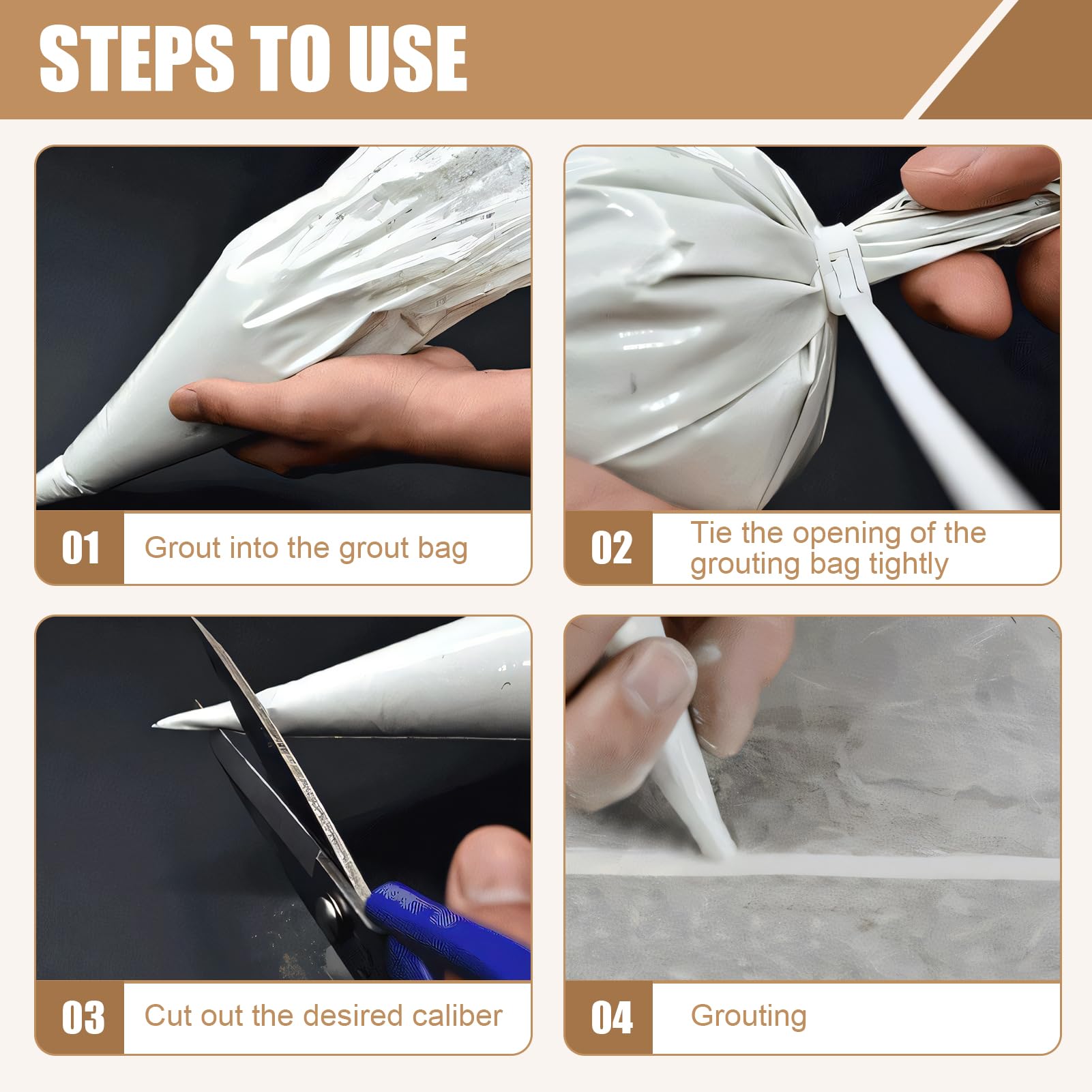 STEPS TO USE

01 Grout into the grout bag

02 Tie the opening of the grouting bag tightly

03 Cut out the desired caliber

04 Grouting