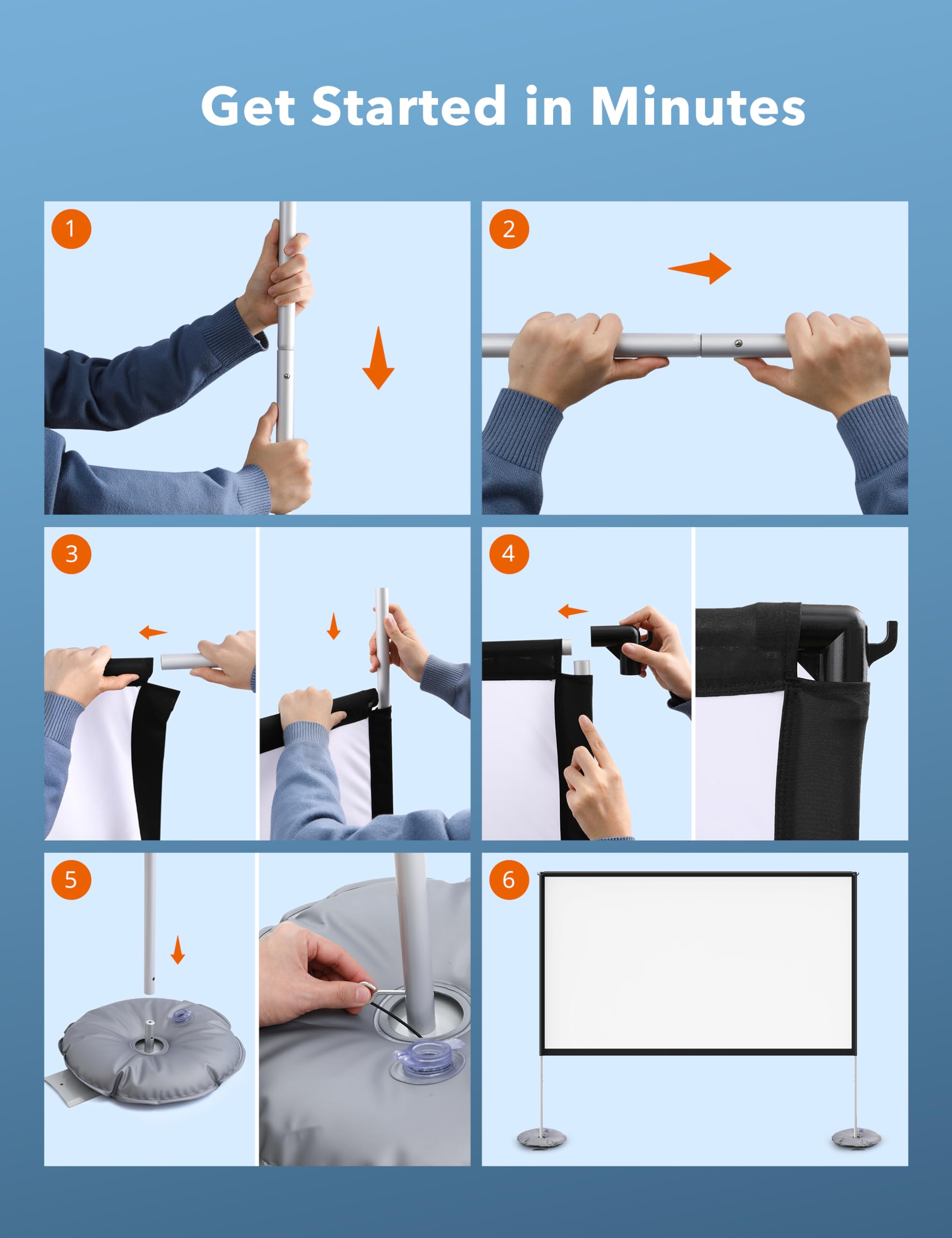 Get Started in Minutes

1

2

3

4

5

6