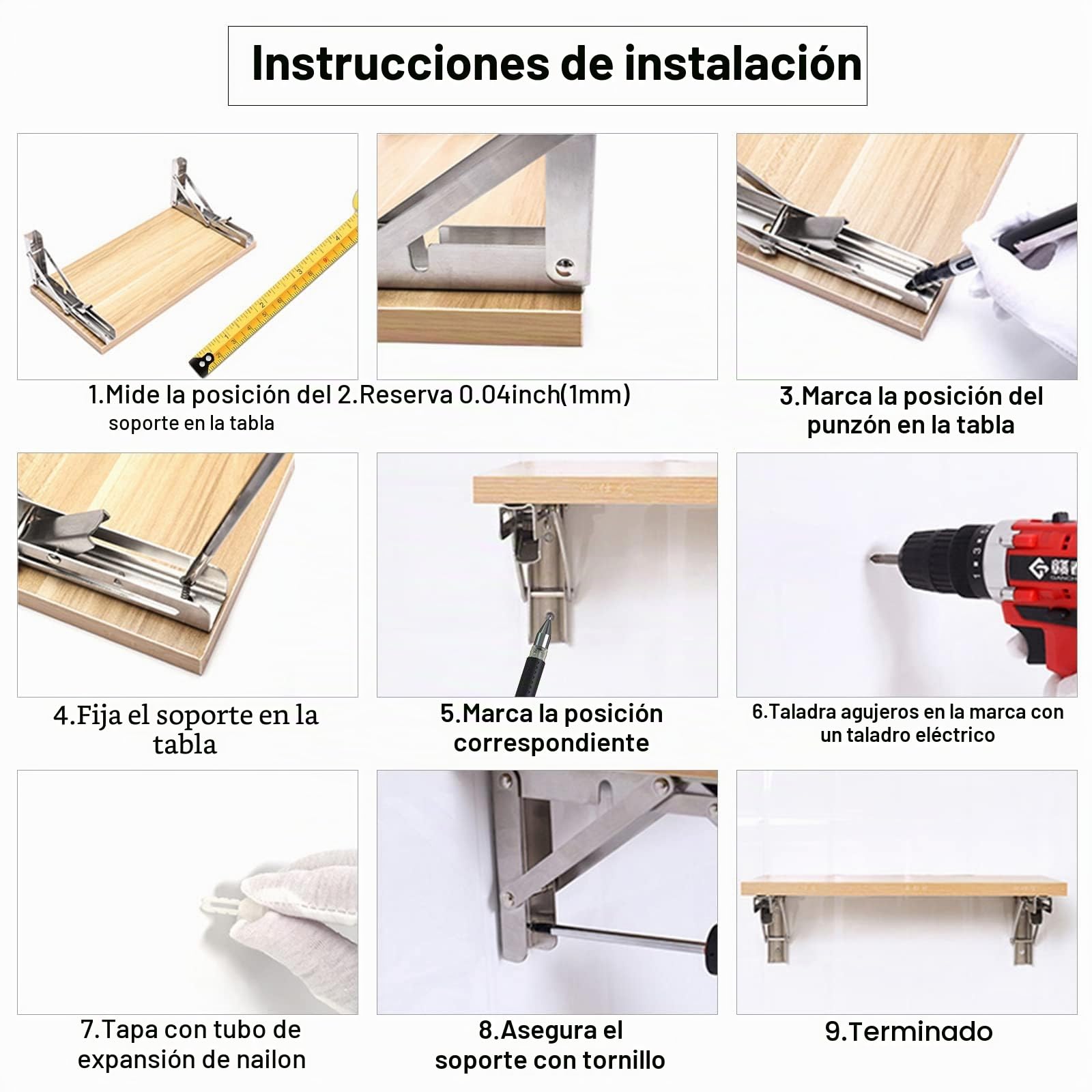 Instrucciones de instalación

1.Mide la posición del soporte en la tabla

2.Reserva 0.04inch(1mm)

3.Marca la posición del punzón en la tabla

4.Fija el soporte en la tabla

5.Marca la posición correspondiente

6.Taladra agujeros en la marca con un taladro eléctrico

7.Tapa con tubo de expansión de nailon

8.Asegura el soporte con tornillo

9.Terminado