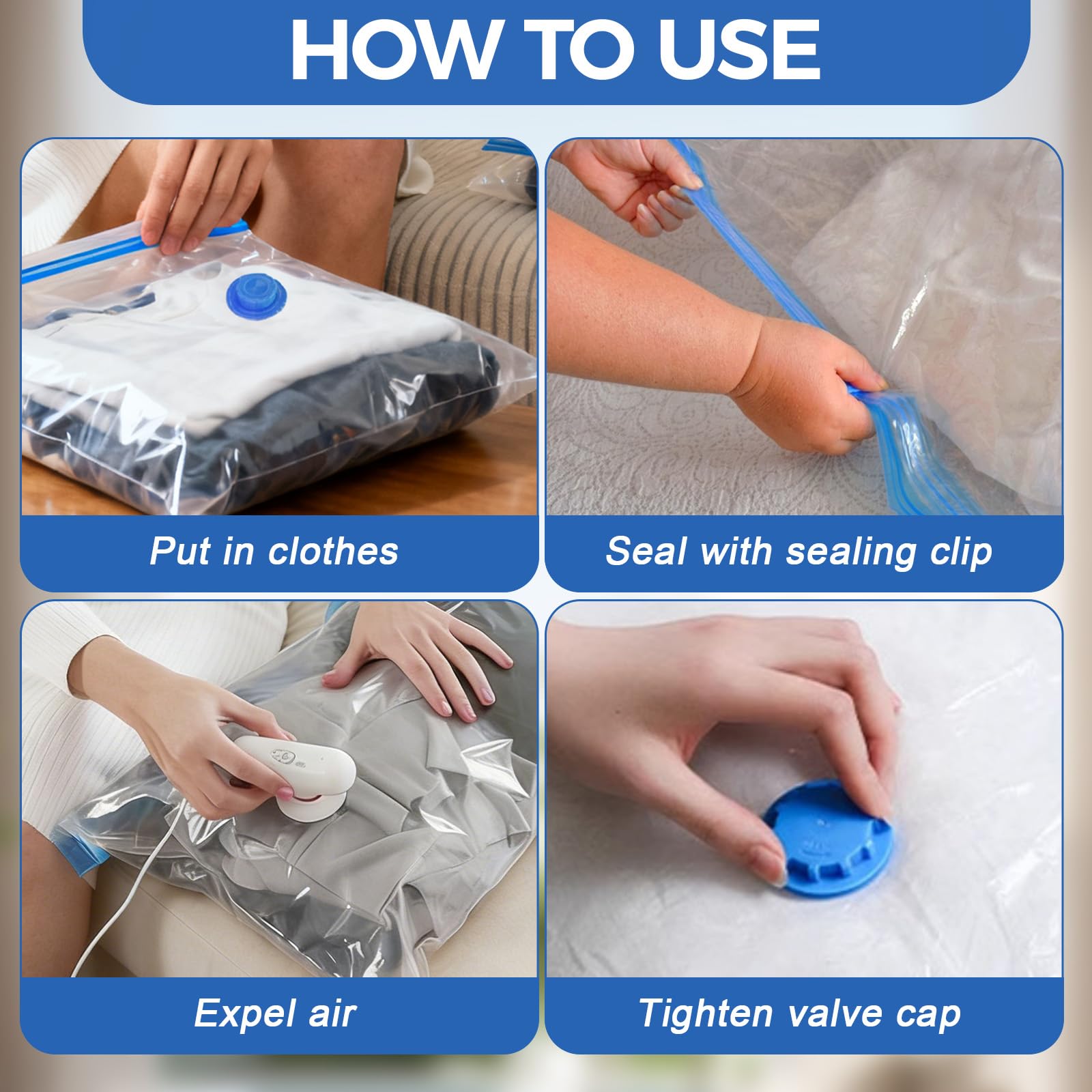 HOW TO USE

Put in clothes

Seal with sealing clip

Expel air

Tighten valve cap