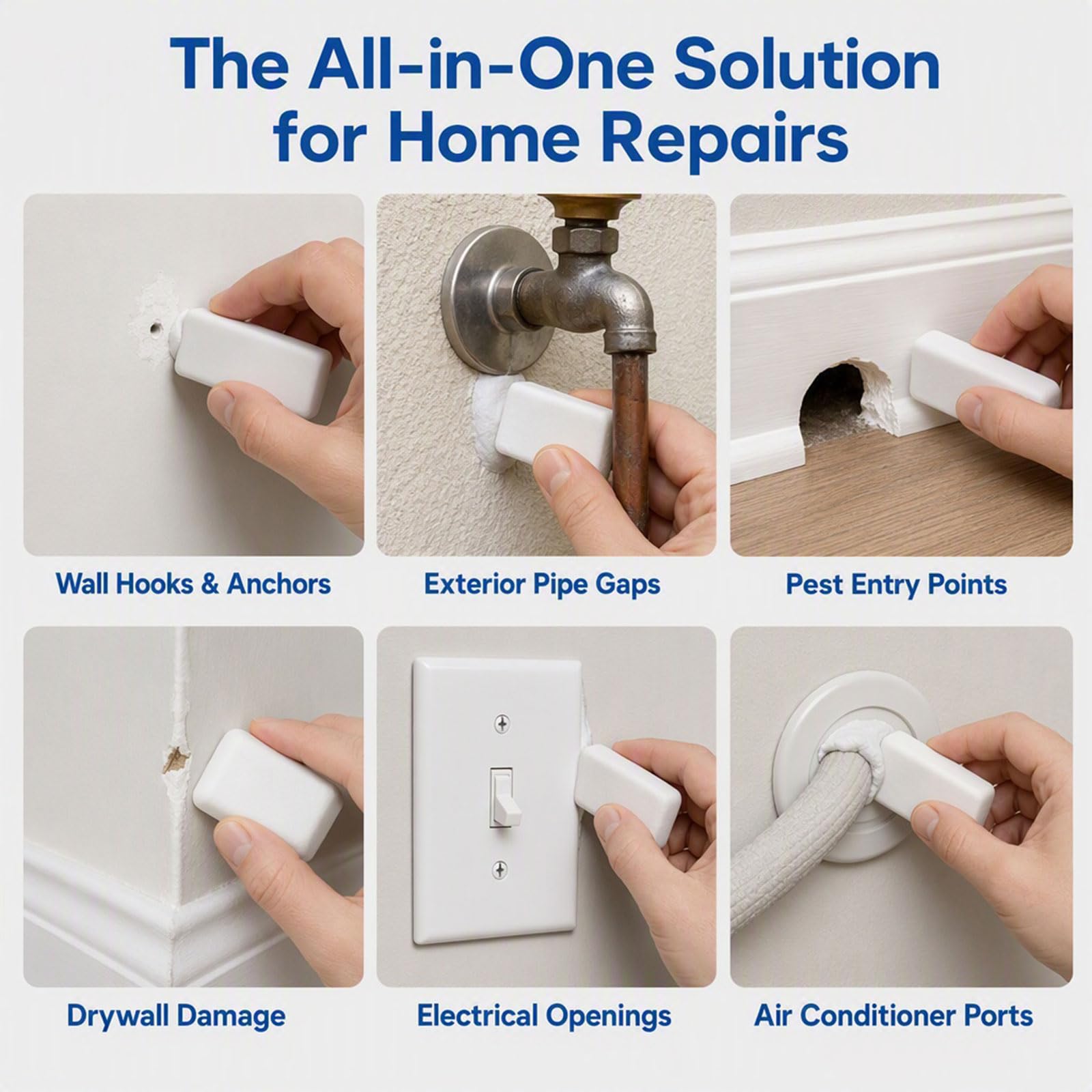 The All-in-One Solution for Home Repairs

Wall Hooks & Anchors

Exterior Pipe Gaps

Pest Entry Points

Drywall Damage

Electrical Openings

Air Conditioner Ports