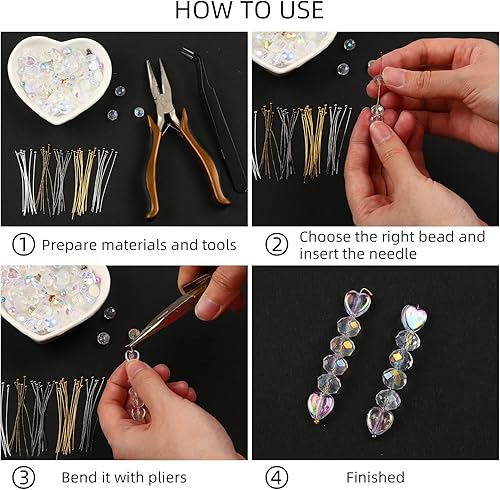 HOW TO USE

① Prepare materials and tools

② Choose the right bead and insert the needle

③ Bend it with pliers

④ Finished