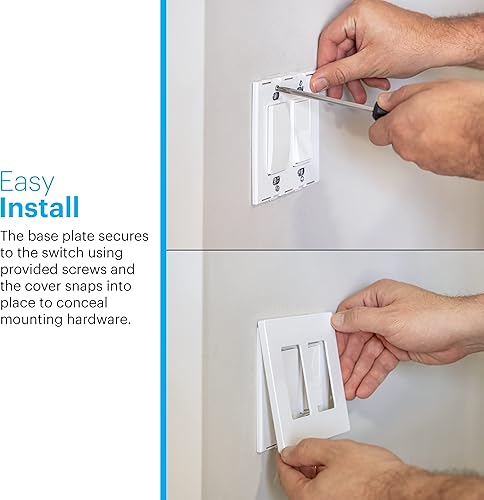 Easy
Install

The base plate secures to the switch using provided screws and the cover snaps into place to conceal mounting hardware.