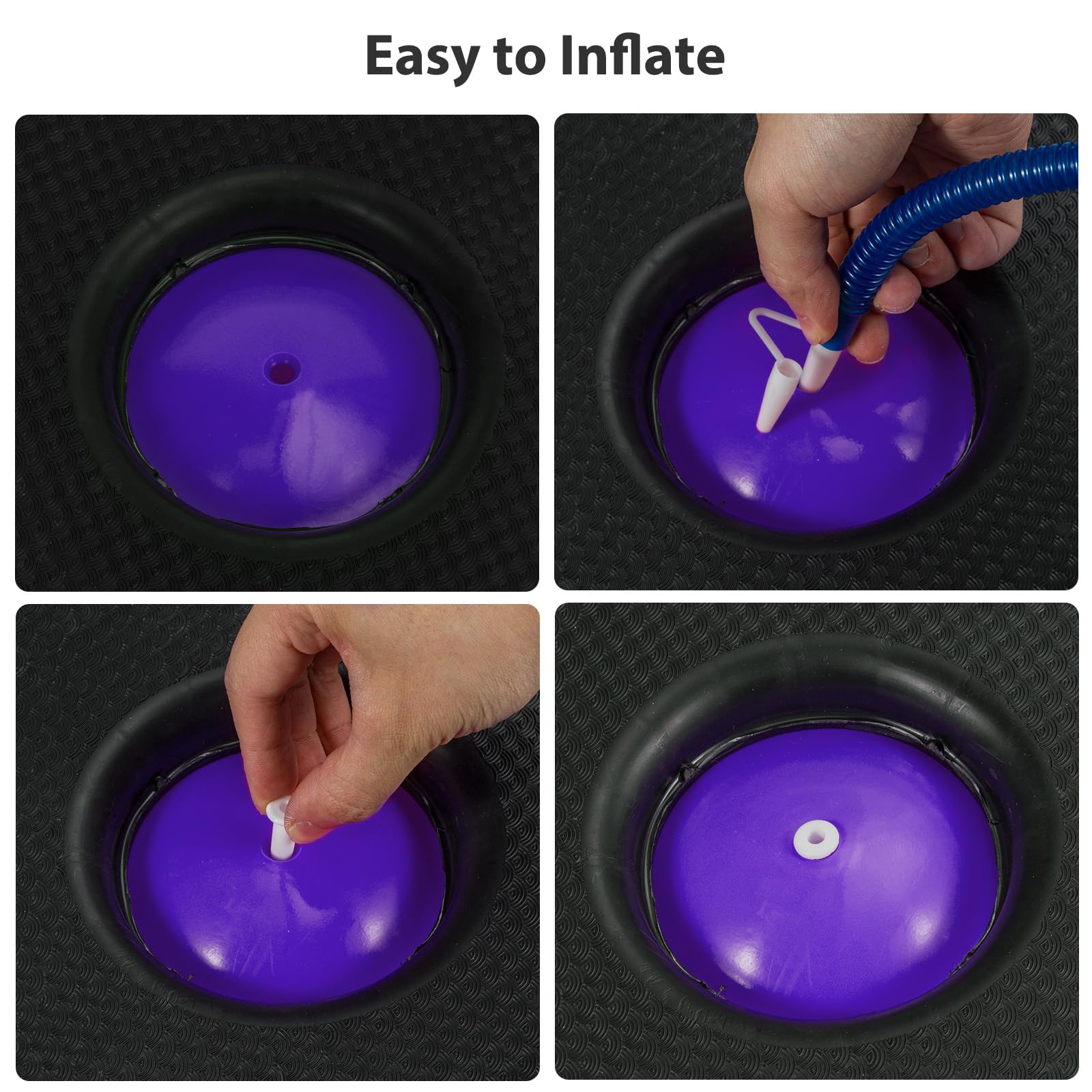 Easy to Inflate