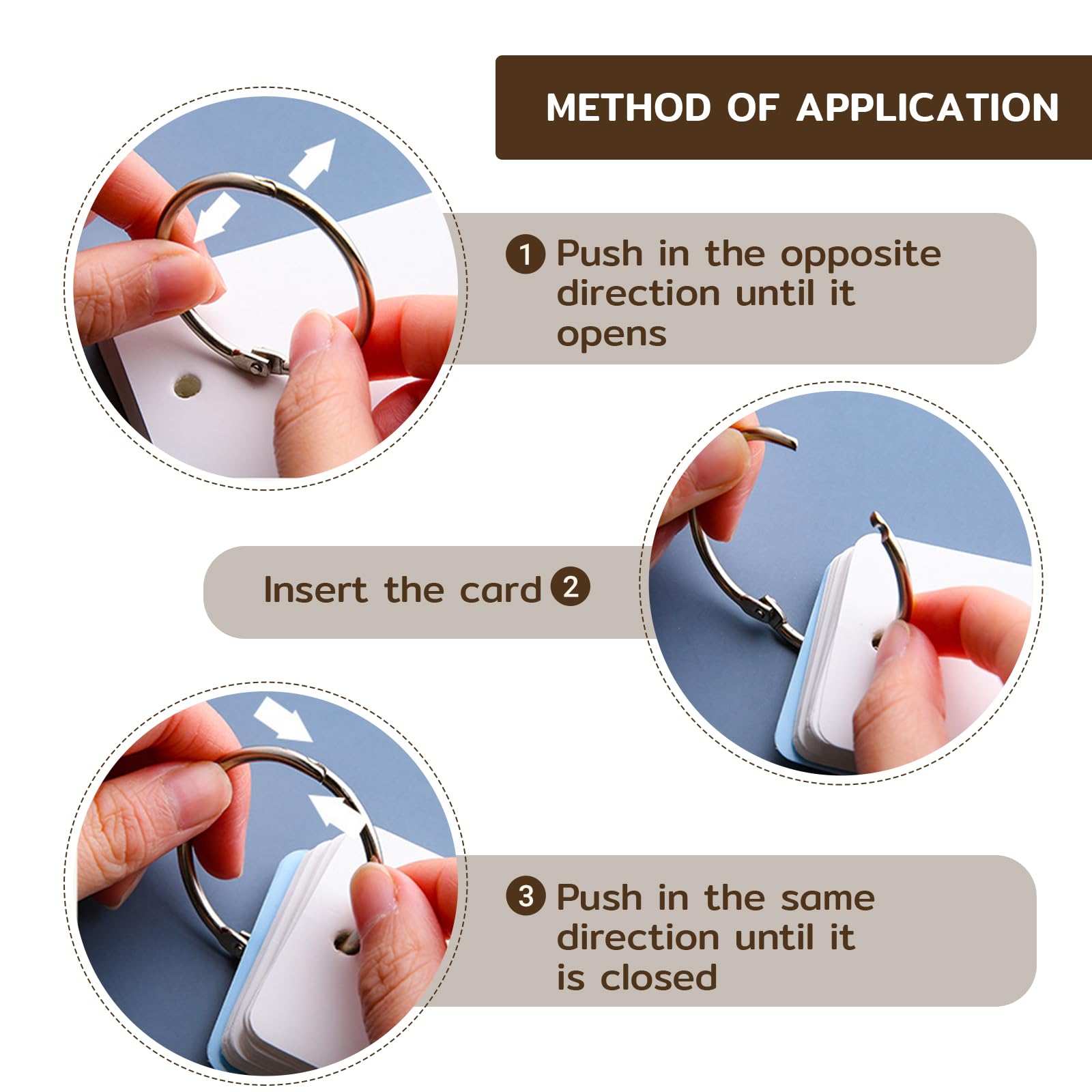 METHOD OF APPLICATION

1 Push in the opposite direction until it opens

Insert the card 2

3 Push in the same direction until it is closed