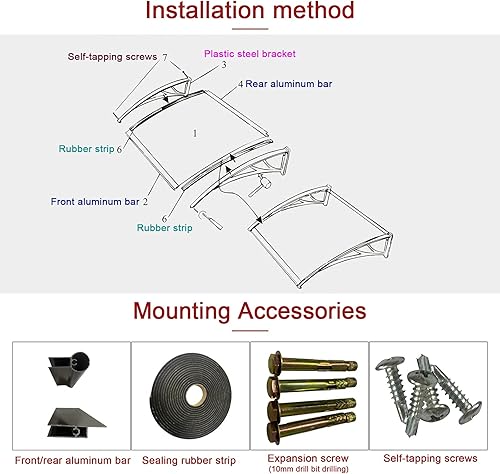 Installation method

Self-tapping screws 7

Plastic steel bracket

3

4 Rear aluminum bar

1

Rubber strip 6

Front aluminum bar 2

6

Rubber strip

Mounting Accessories

Front/rear aluminum bar

Sealing rubber strip

Expansion screw
(10mm drill bit drilling)

Self-tapping screws