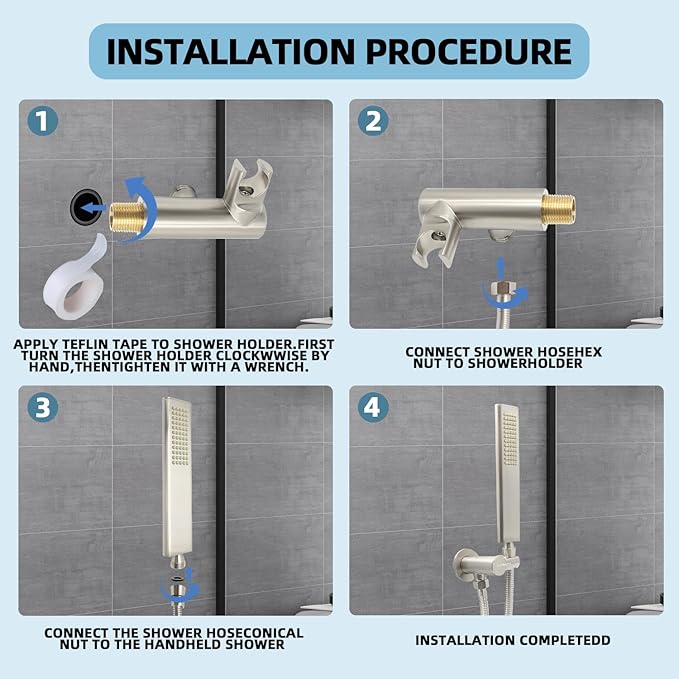 INSTALLATION PROCEDURE

1

APPLY TEFLIN TAPE TO SHOWER HOLDER.FIRST TURN THE SHOWER HOLDER CLOCKWWISE BY HAND,THENTIGHTEN IT WITH A WRENCH.

2

CONNECT SHOWER HOSEHEX NUT TO SHOWERHOLDER

3

CONNECT THE SHOWER HOSECONICAL NUT TO THE HANDHELD SHOWER

4

INSTALLATION COMPLETEDD