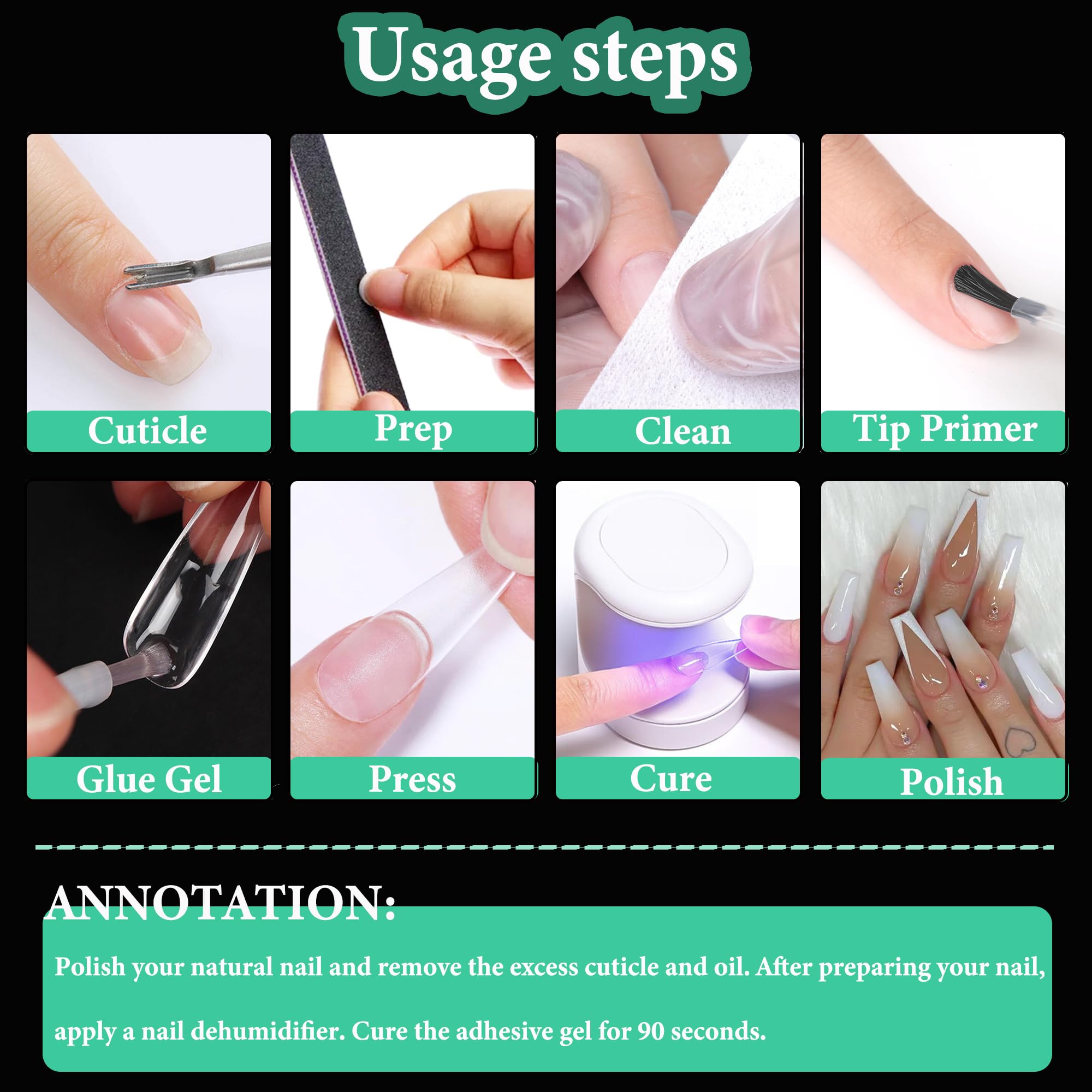 Usage steps

Cuticle

Prep

Clean

Tip Primer

Glue Gel

Press

Cure

Polish

ANNOTATION:

Polish your natural nail and remove the excess cuticle and oil. After preparing your nail, apply a nail dehumidifier. Cure the adhesive gel for 90 seconds.