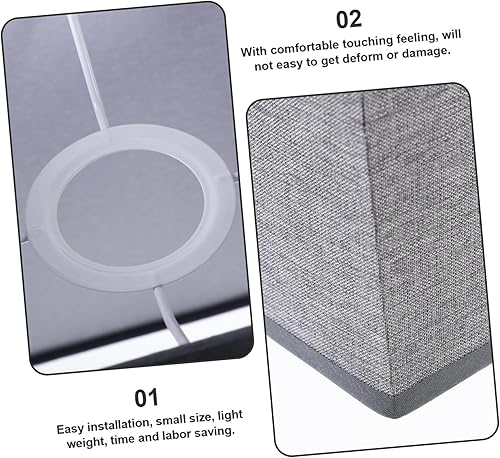 02

With comfortable touching feeling, will not easy to get deform or damage.

01

Easy installation, small size, light weight, time and labor saving.