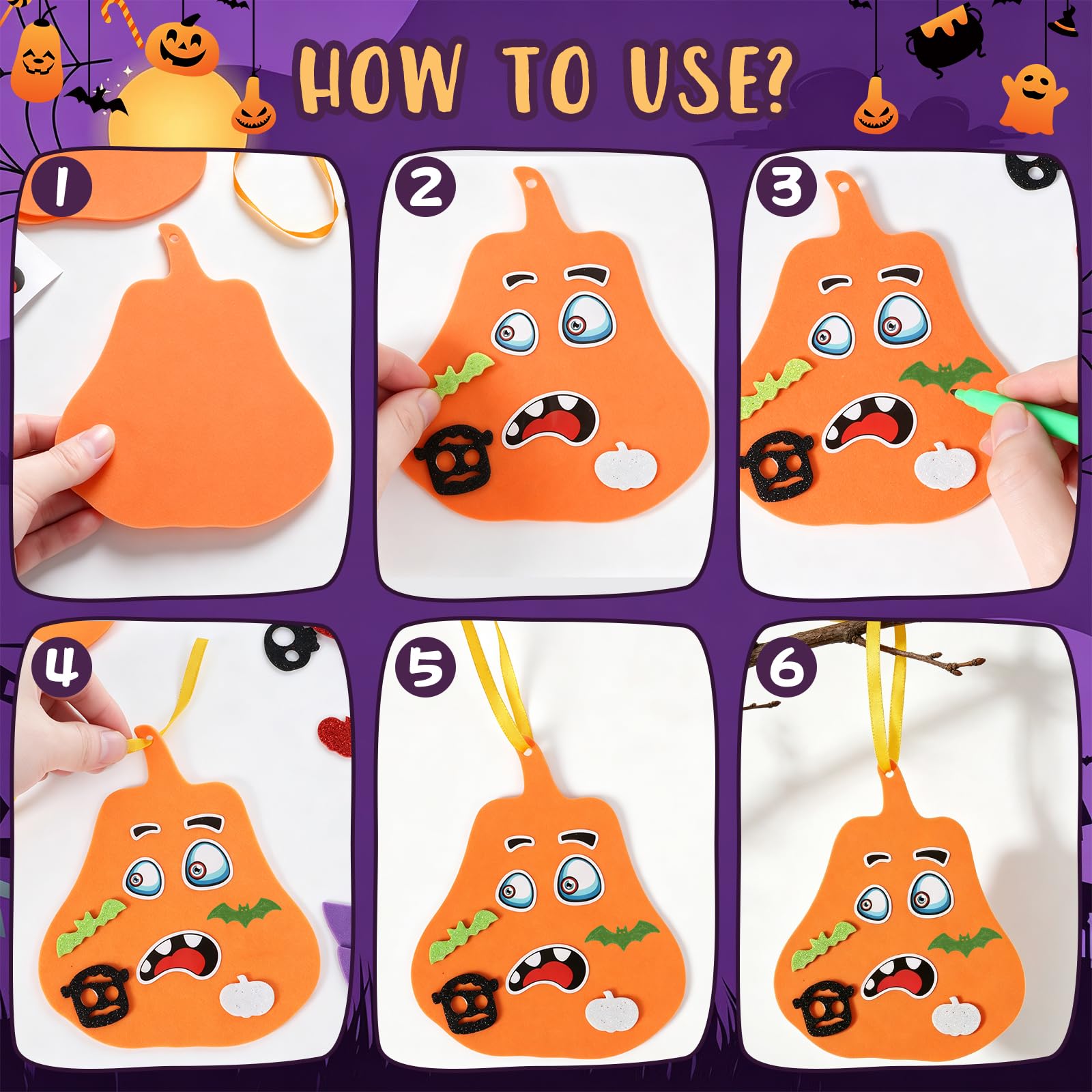 HOW TO USE?

1

2

3

4

5

6