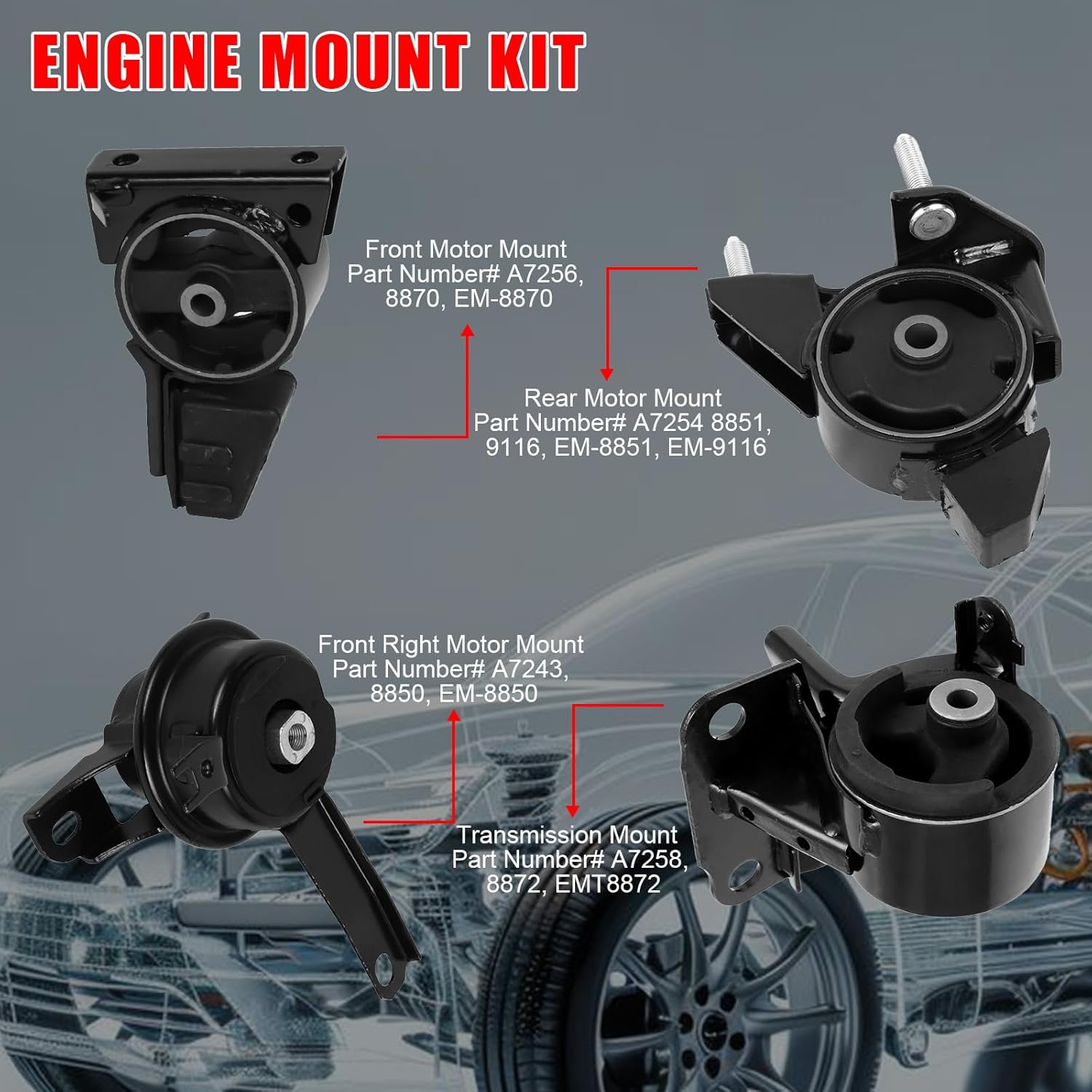 ENGINE MOUNT KIT

Front Motor Mount
Part Number# A7256,
8870, EM-8870

Rear Motor Mount
Part Number# A7254 8851,
9116, EM-8851, EM-9116

Front Right Motor Mount
Part Number# A7243,
8850, EM-8850

Transmission Mount
Part Number# A7258,
8872, EMT8872