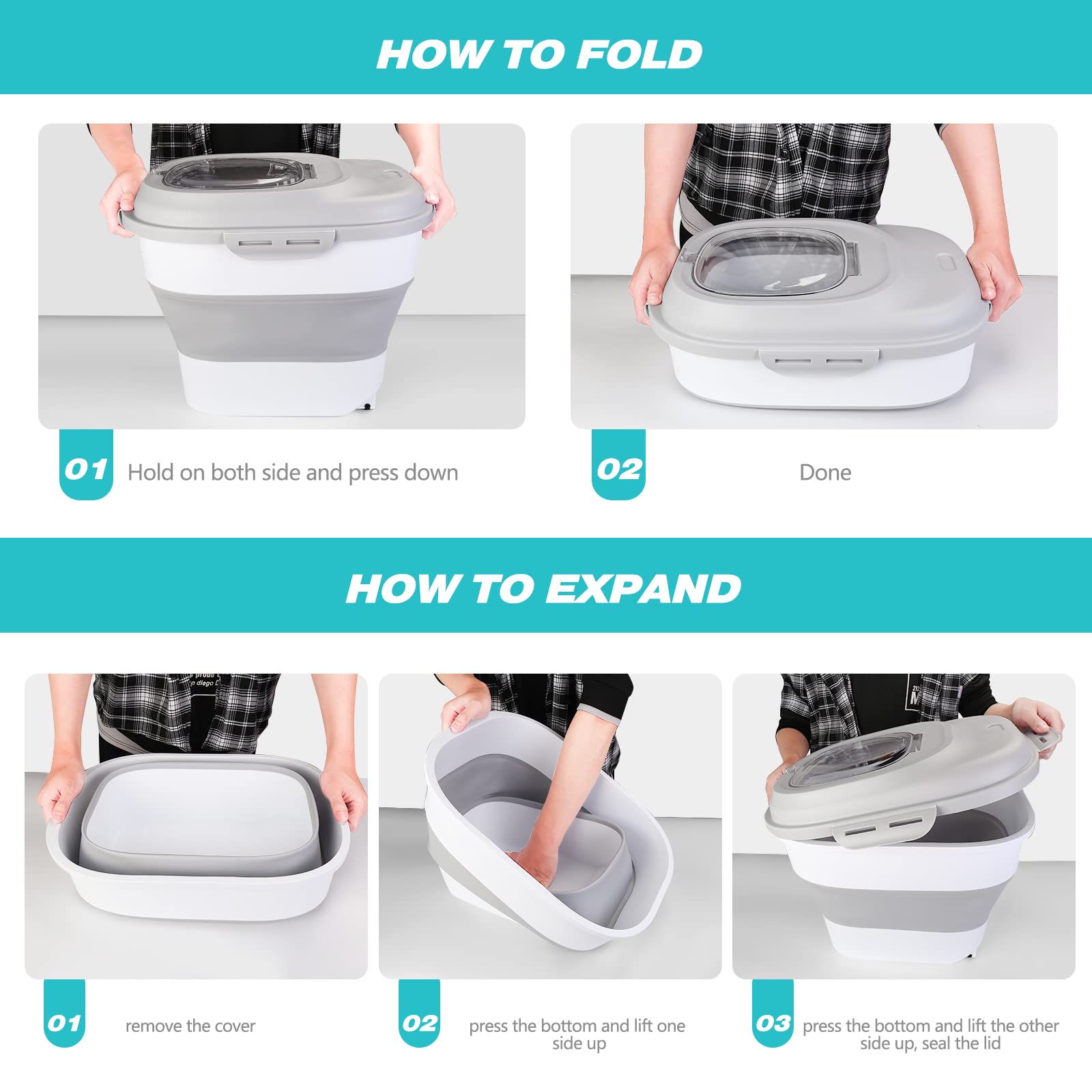 HOW TO FOLD

01 Hold on both side and press down

02 Done

HOW TO EXPAND

01 remove the cover

02 press the bottom and lift one side up

03 press the bottom and lift the other side up, seal the lid