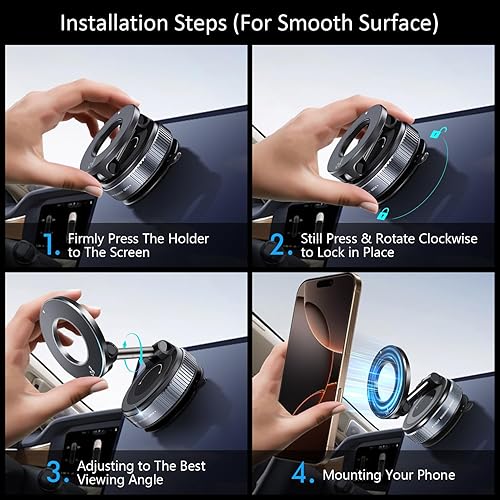 Installation Steps (For Smooth Surface)

1. Firmly Press The Holder to The Screen

2. Still Press & Rotate Clockwise to Lock in Place

3. Adjusting to The Best Viewing Angle

4. Mounting Your Phone