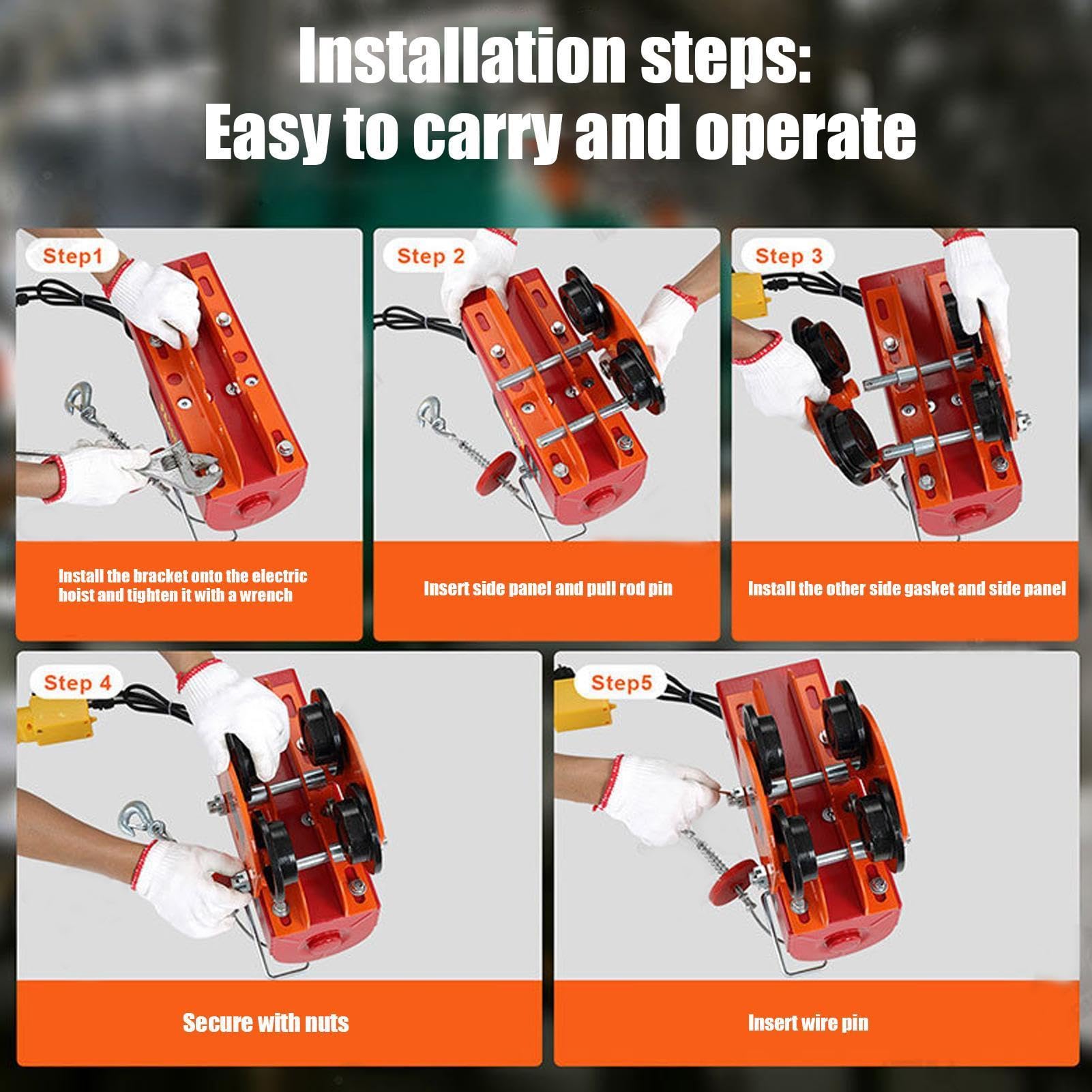 Installation steps:
Easy to carry and operate

Step1

Install the bracket onto the electric hoist and tighten it with a wrench

Step 2

Insert side panel and pull rod pin

Step 3

Install the other side gasket and side panel

Step 4

Secure with nuts

Step5

Insert wire pin