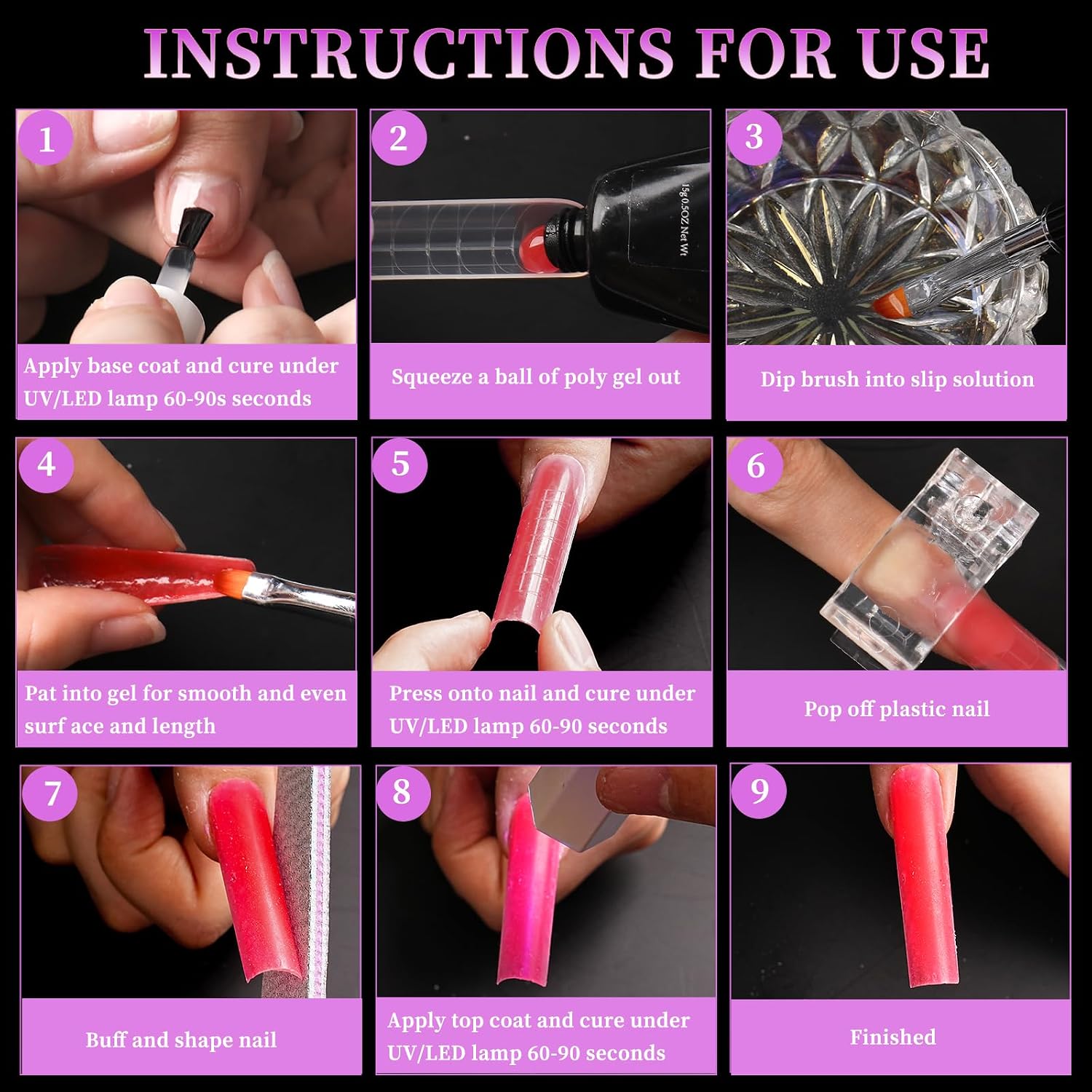 INSTRUCTIONS FOR USE

1

Apply base coat and cure under UV/LED lamp 60-90s seconds

2

15g 0.5OZ Net Wt

Squeeze a ball of poly gel out

3

Dip brush into slip solution

4

Pat into gel for smooth and even surf ace and length

5

Press onto nail and cure under UV/LED lamp 60-90 seconds

6

Pop off plastic nail

7

Buff and shape nail

8

Apply top coat and cure under UV/LED lamp 60-90 seconds

9

Finished