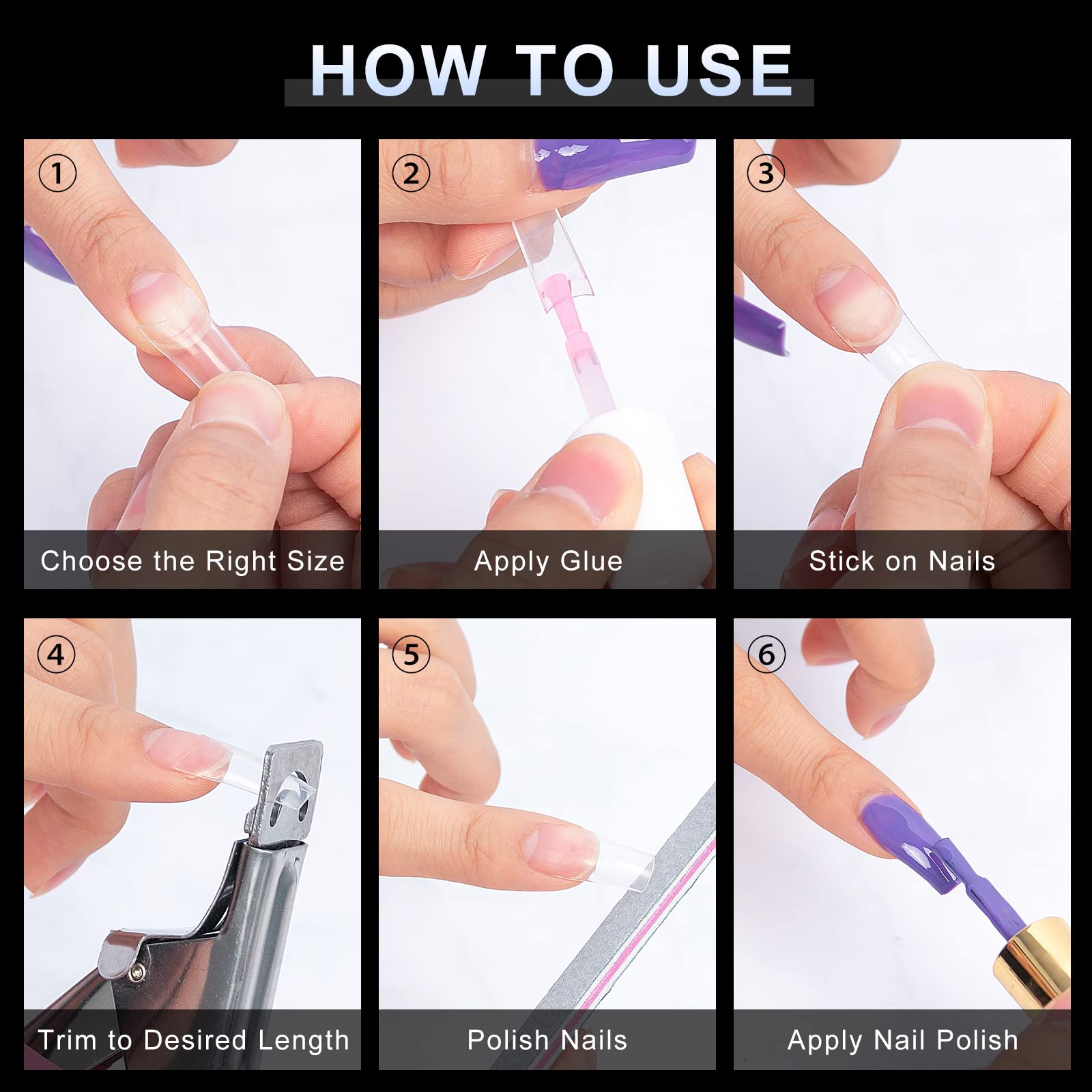 HOW TO USE

①
Choose the Right Size

②
Apply Glue

③
Stick on Nails

④
Trim to Desired Length

⑤
Polish Nails

⑥
Apply Nail Polish