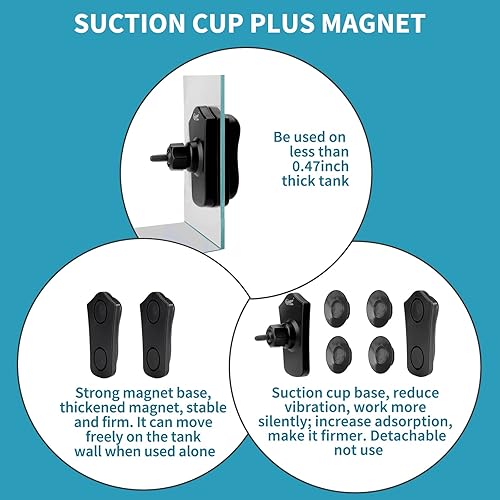 SUCTION CUP PLUS MAGNET

Be used on less than 0.47inch thick tank

Strong magnet base, thickened magnet, stable and firm. It can move freely on the tank wall when used alone

Suction cup base, reduce vibration, work more silently; increase adsorption, make it firmer. Detachable not use