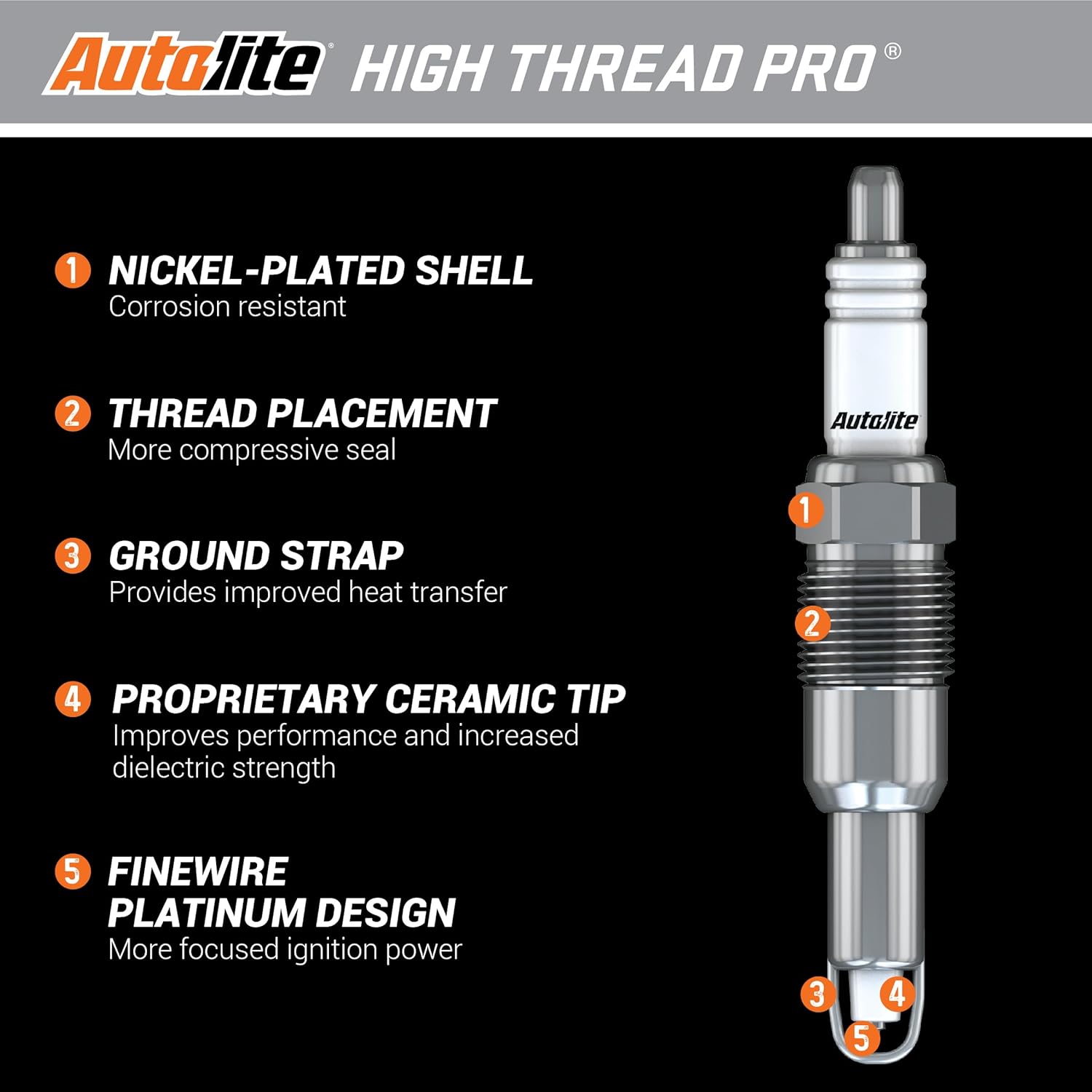 Autolite® HIGH THREAD PRO®

1 NICKEL-PLATED SHELL
Corrosion resistant

2 THREAD PLACEMENT
More compressive seal

3 GROUND STRAP
Provides improved heat transfer

4 PROPRIETARY CERAMIC TIP
Improves performance and increased dielectric strength

5 FINEWIRE PLATINUM DESIGN
More focused ignition power

Autolite

1

2

3

4

5