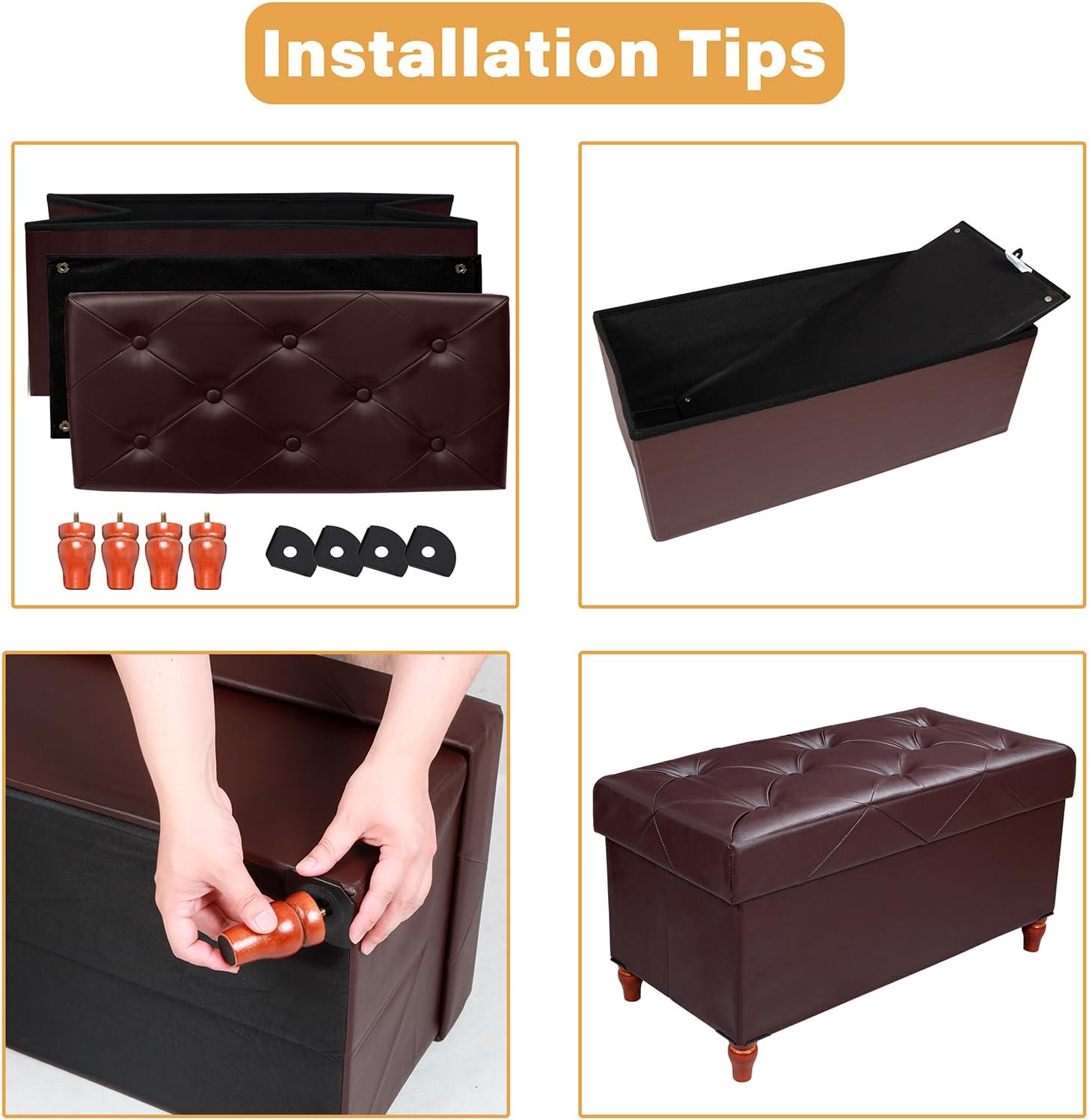 Installation Tips