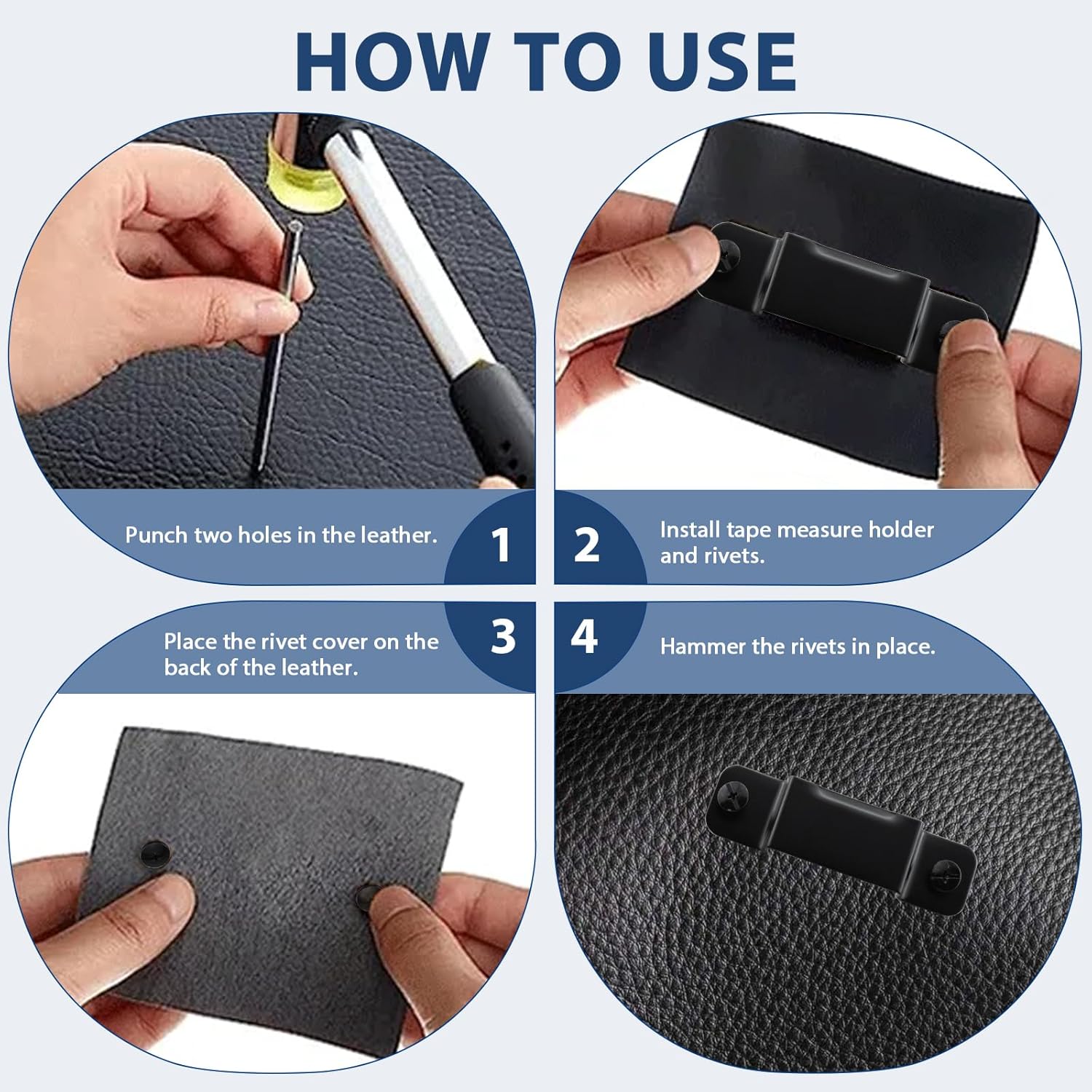 HOW TO USE

Punch two holes in the leather.

1

2

Install tape measure holder and rivets.

Place the rivet cover on the back of the leather.

3

4

Hammer the rivets in place.