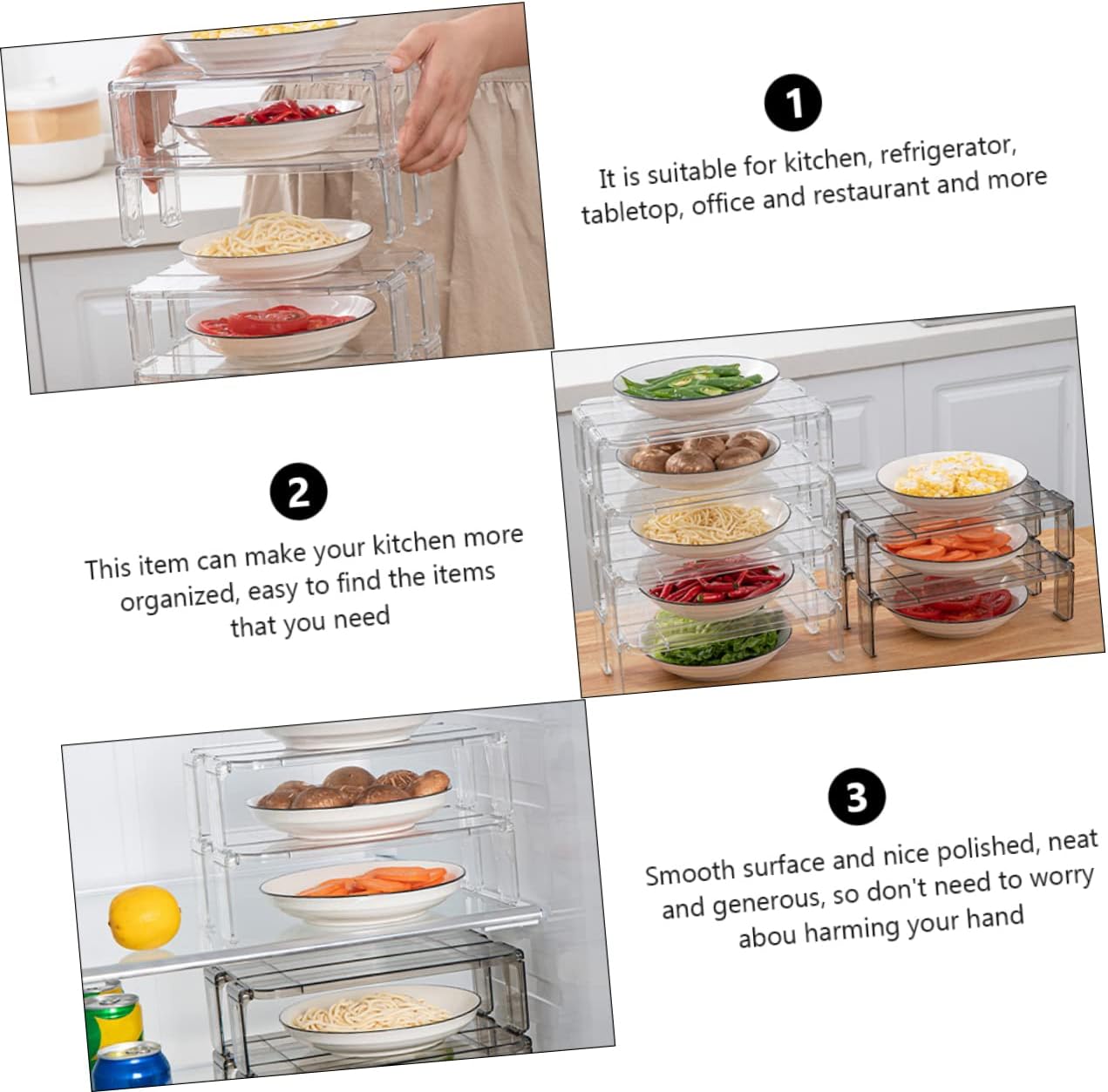 1

It is suitable for kitchen, refrigerator, tabletop, office and restaurant and more

2

This item can make your kitchen more organized, easy to find the items that you need

3

Smooth surface and nice polished, neat and generous, so don't need to worry abou harming your hand