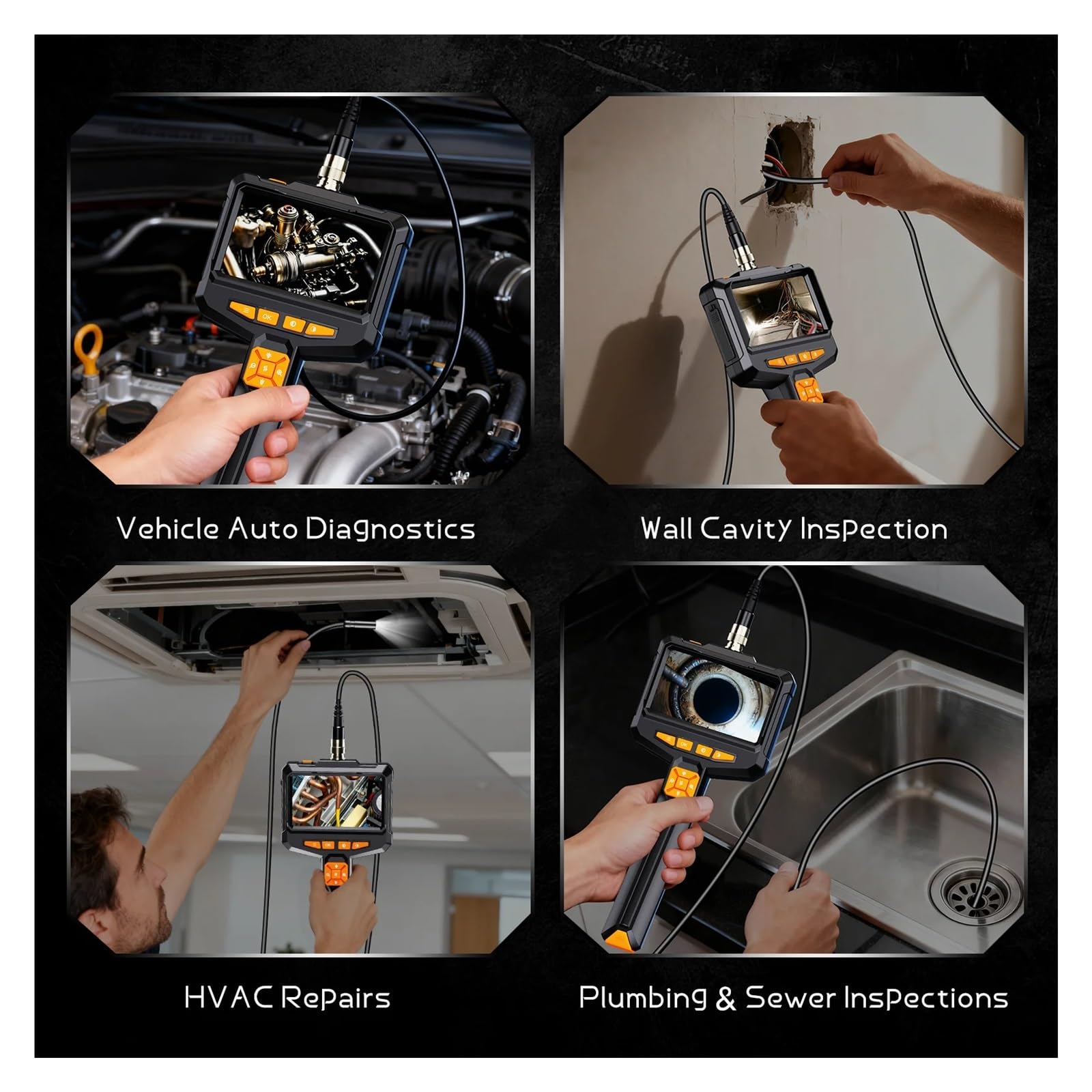 Vehicle Auto Diagnostics

Wall Cavity Inspection

HVAC Repairs

Plumbing & Sewer Inspections