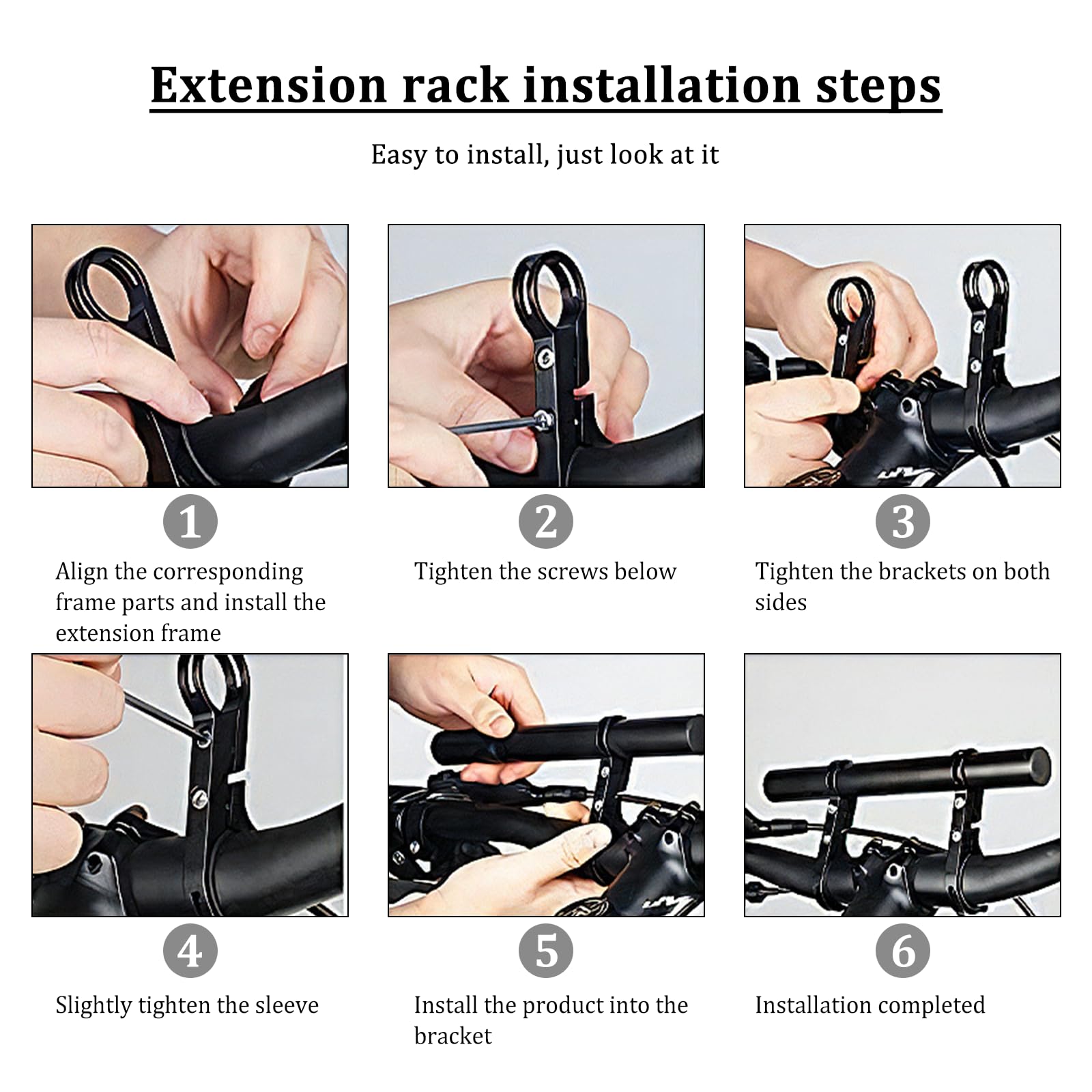 Extension rack installation steps

Easy to install, just look at it

1

Align the corresponding frame parts and install the extension frame

2

Tighten the screws below

3

Tighten the brackets on both sides

4

Slightly tighten the sleeve

5

Install the product into the bracket

6

Installation completed