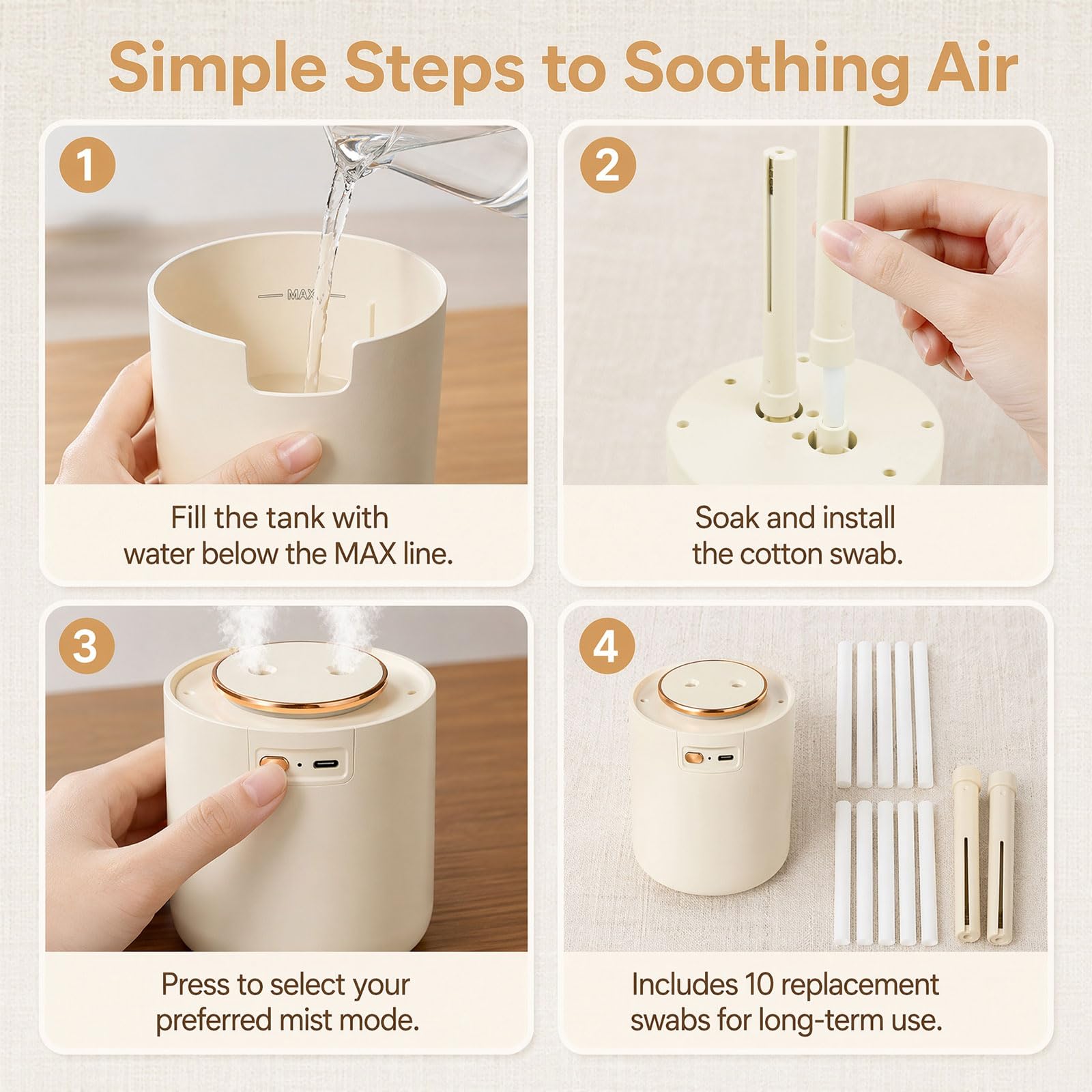 Simple Steps to Soothing Air

1

MAX

Fill the tank with water below the MAX line.

2

Soak and install the cotton swab.

3

Press to select your preferred mist mode.

4

Includes 10 replacement swabs for long-term use.