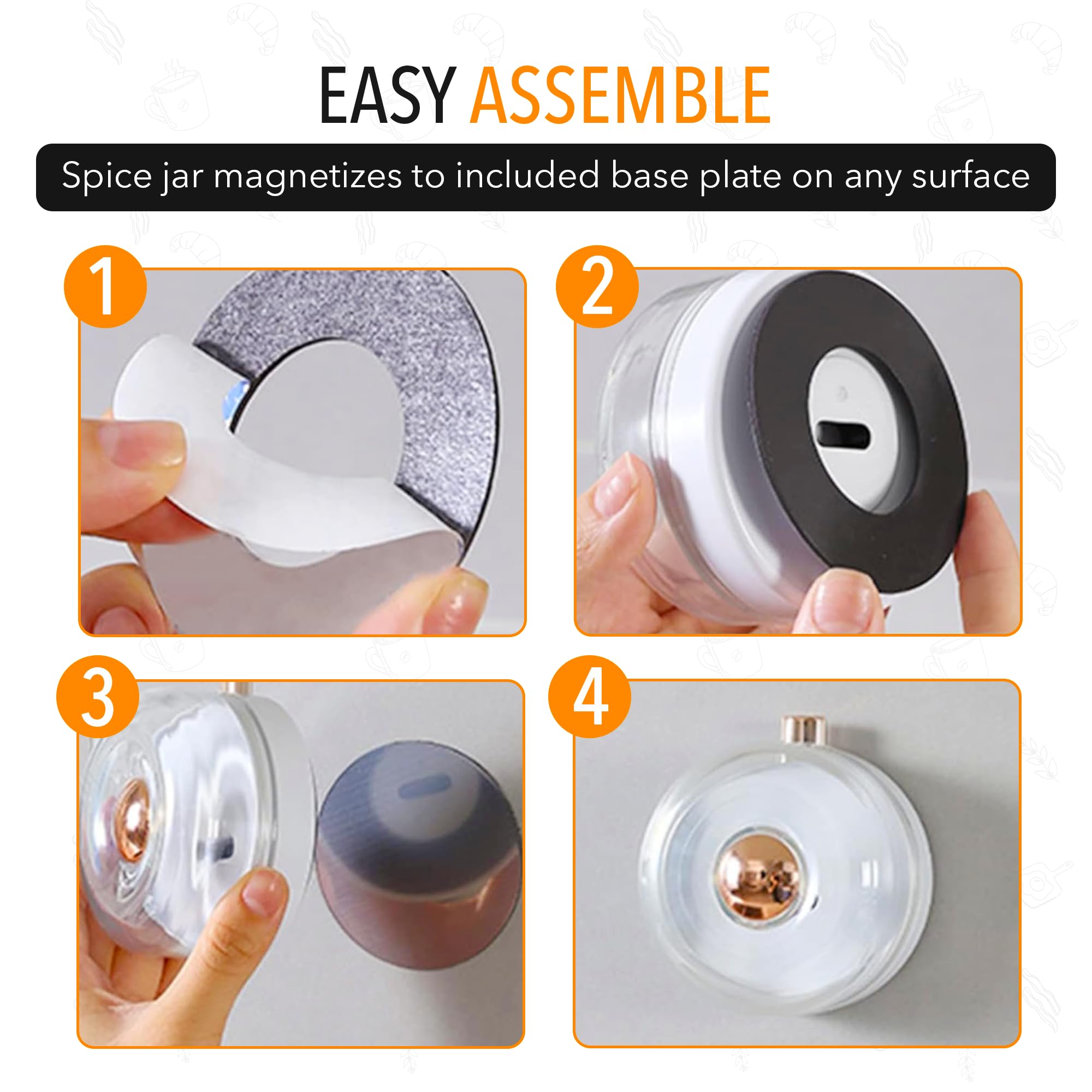 EASY ASSEMBLE

Spice jar magnetizes to included base plate on any surface

1

2

3

4