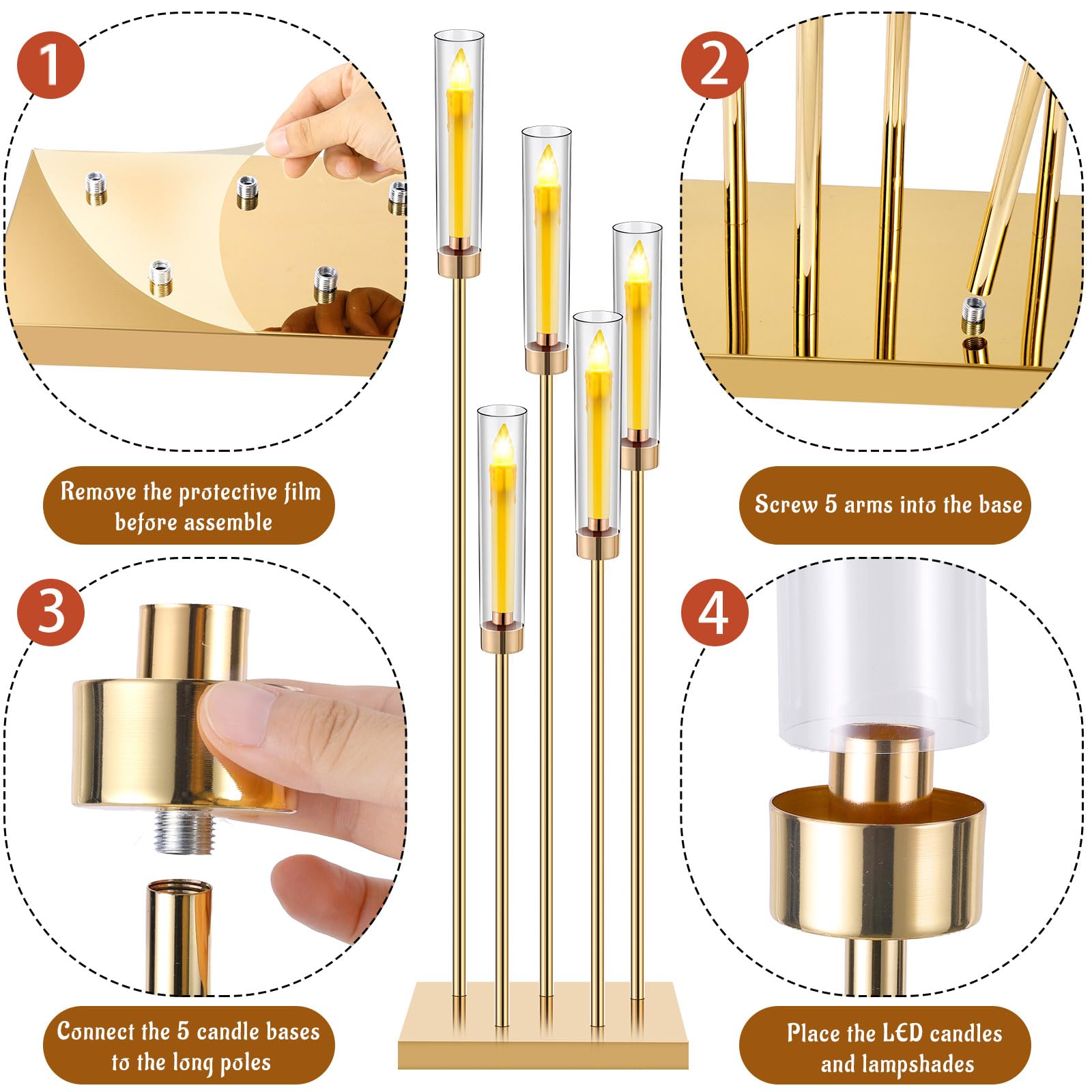 1

Remove the protective film before assemble

2

Screw 5 arms into the base

3

Connect the 5 candle bases to the long poles

4

Place the LED candles and lampshades