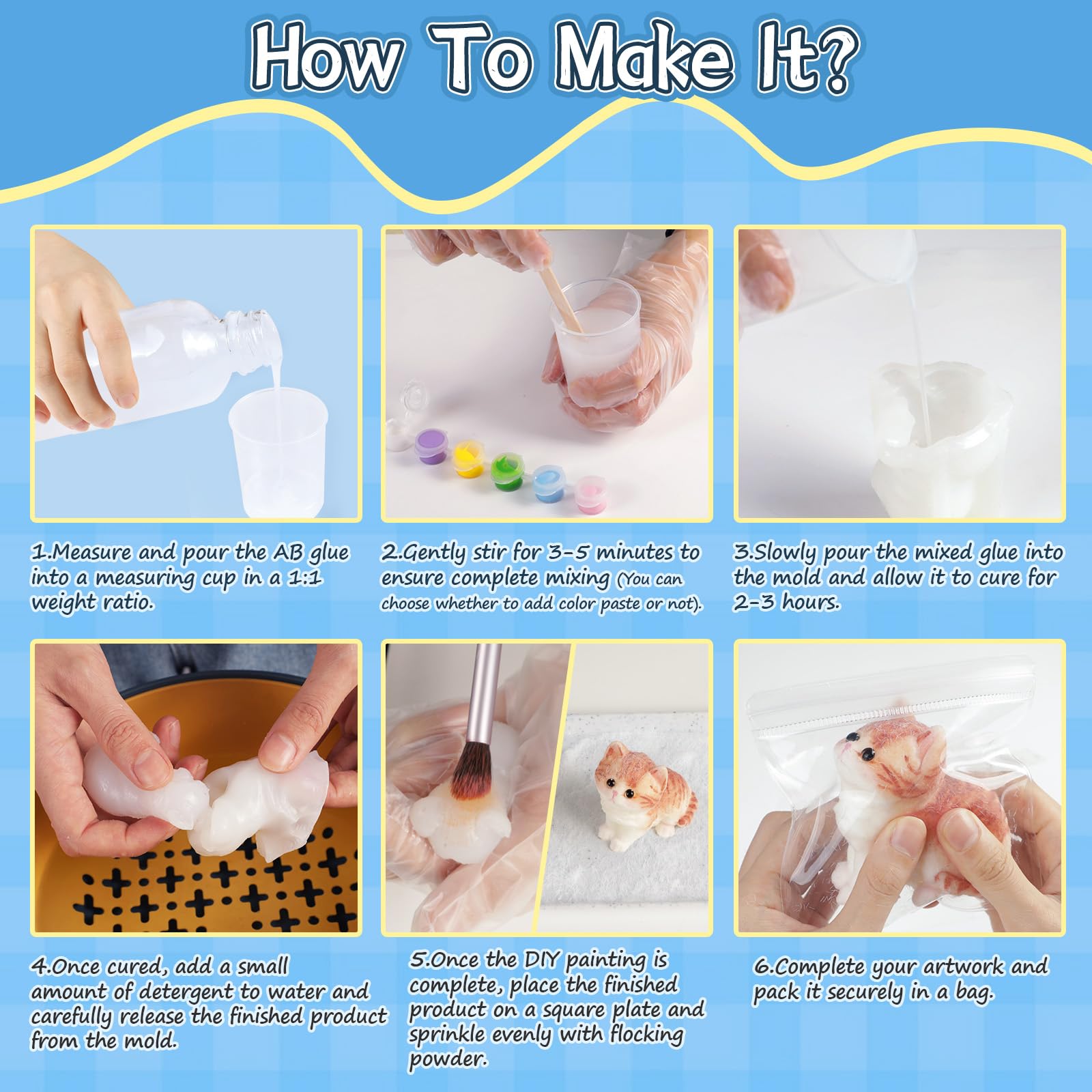 How To Make It?

1.Measure and pour the AB glue into a measuring cup in a 1:1 weight ratio.

2.Gently stir for 3-5 minutes to ensure complete mixing (You can choose whether to add color paste or not).

3.Slowly pour the mixed glue into the mold and allow it to cure for 2-3 hours.

4.Once cured, add a small amount of detergent to water and carefully release the finished product from the mold.

5.Once the DIY painting is complete, place the finished product on a square plate and sprinkle evenly with flocking powder.

6.Complete your artwork and pack it securely in a bag.