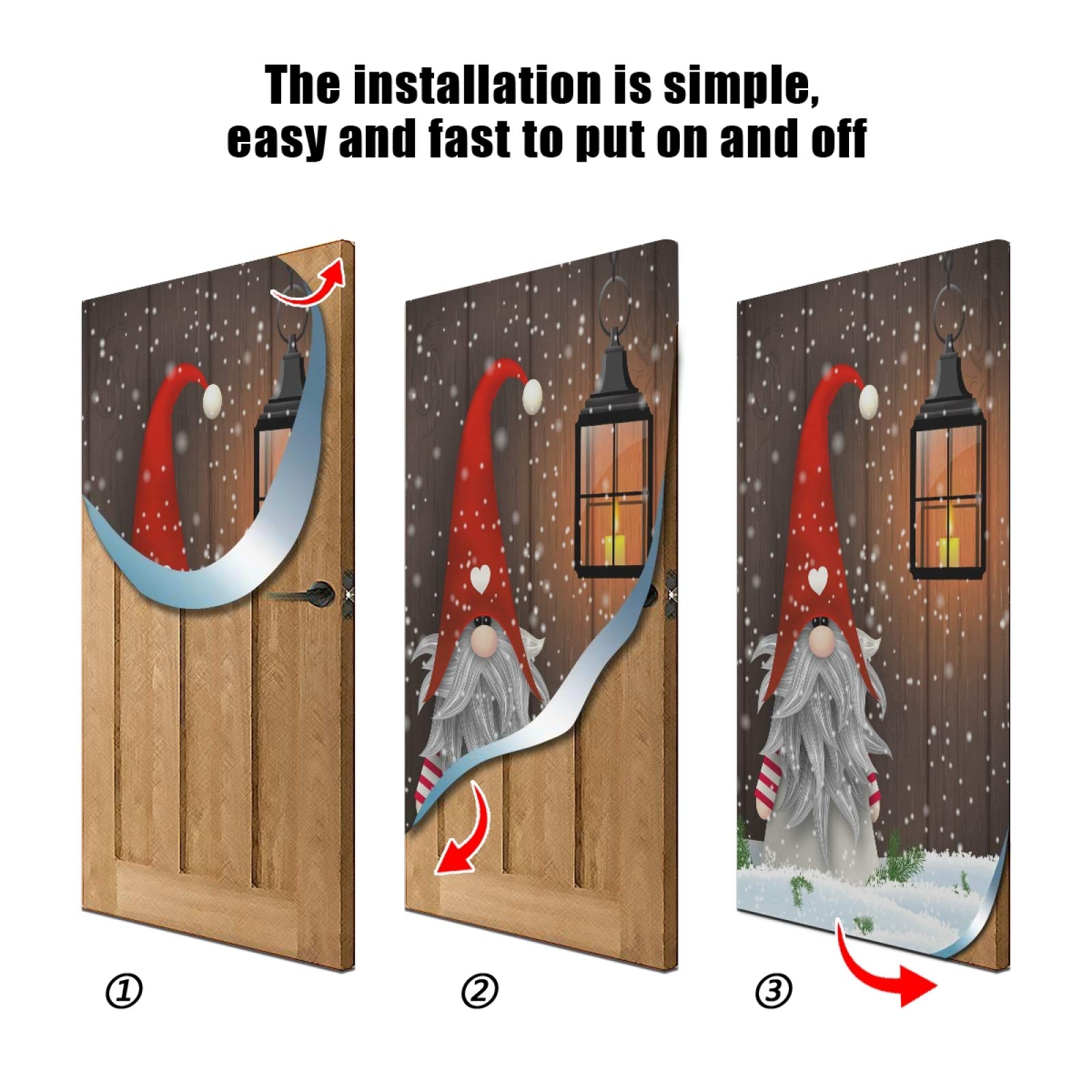 The installation is simple, easy and fast to put on and off

①

②

③