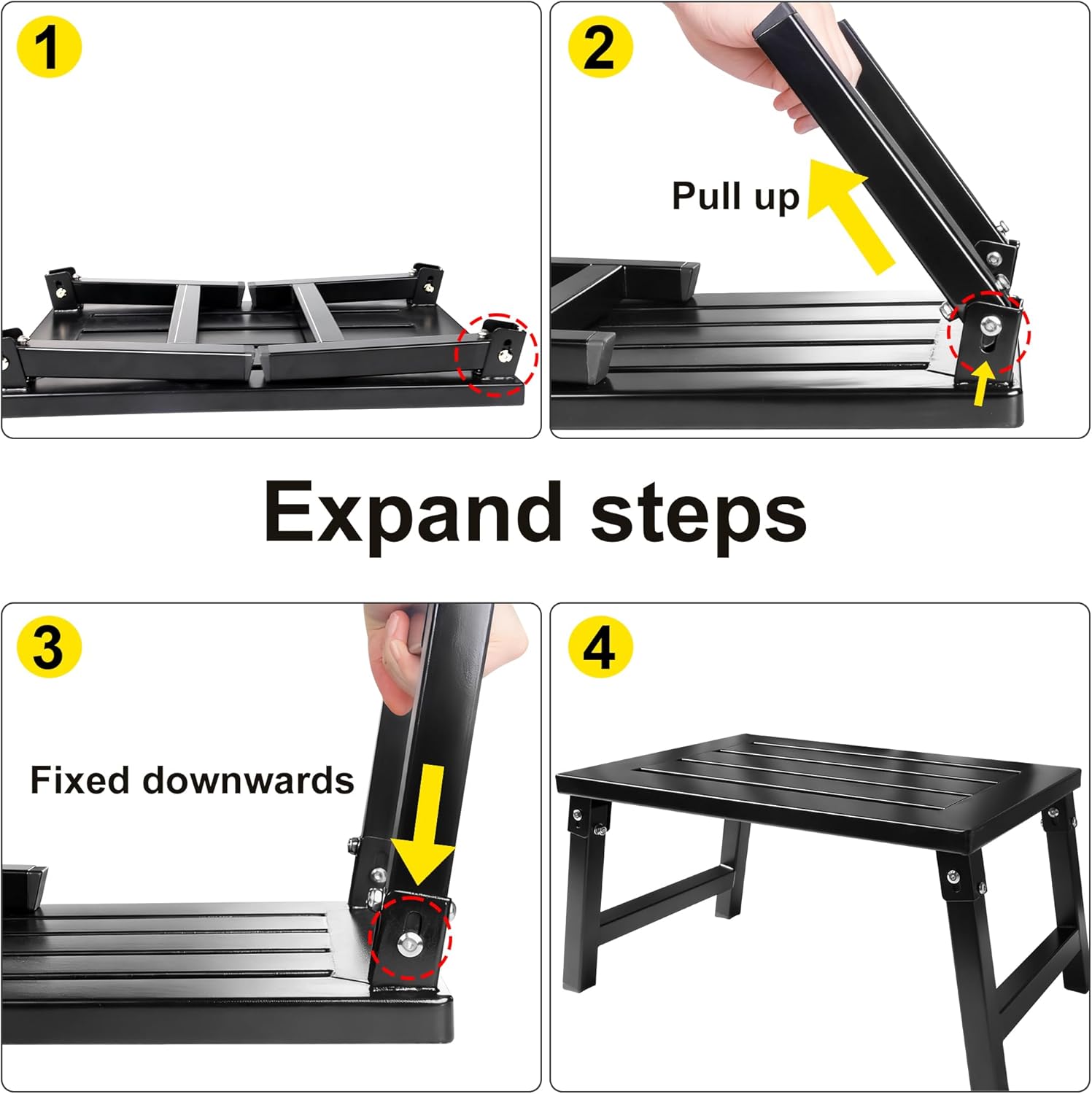 1

2

Pull up

Expand steps

3

Fixed downwards

4