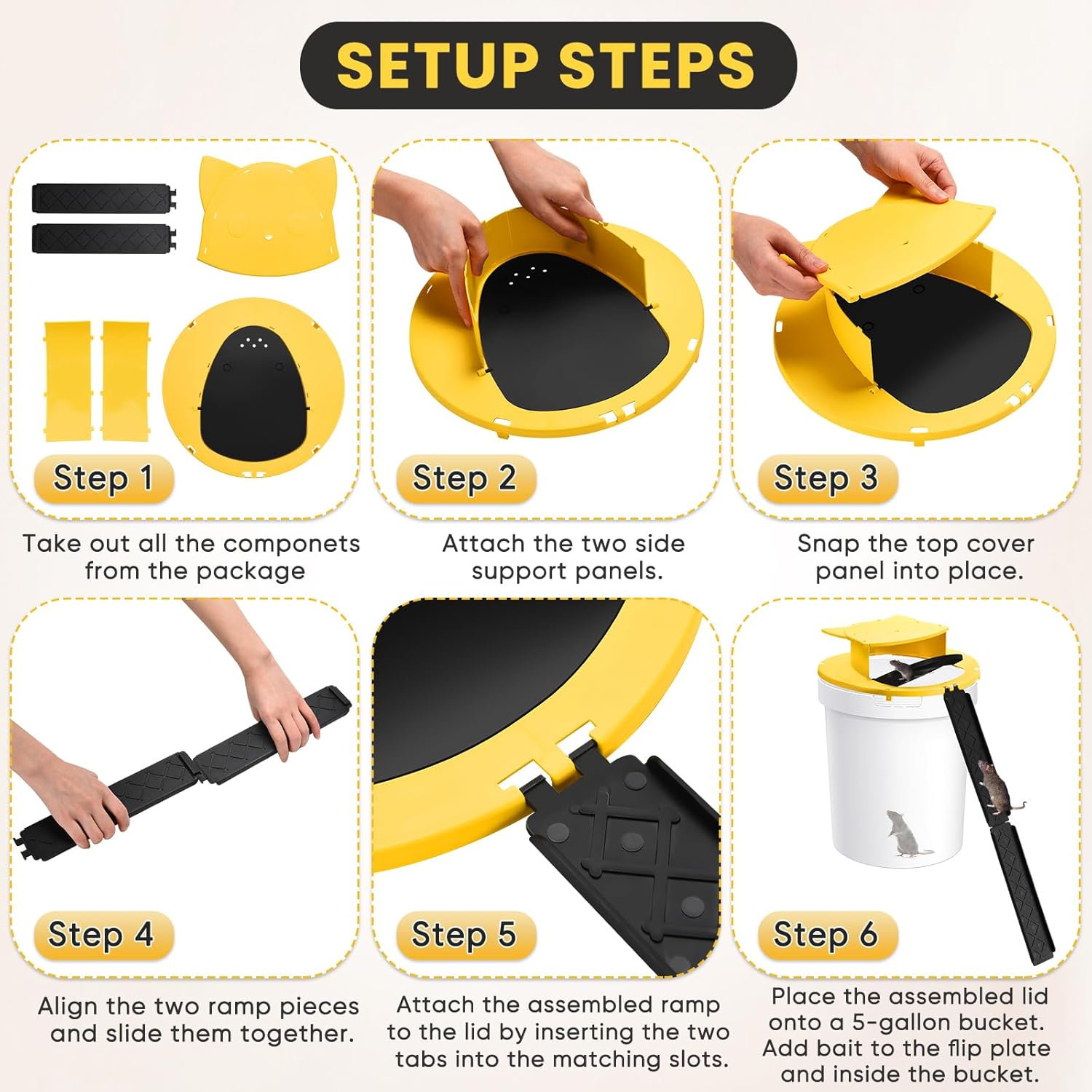 SETUP STEPS

Step 1

Take out all the componets from the package

Step 2

Attach the two side support panels.

Step 3

Snap the top cover panel into place.

Step 4

Align the two ramp pieces and slide them together.

Step 5

Attach the assembled ramp to the lid by inserting the two tabs into the matching slots.

Step 6

Place the assembled lid onto a 5-gallon bucket. Add bait to the flip plate and inside the bucket.