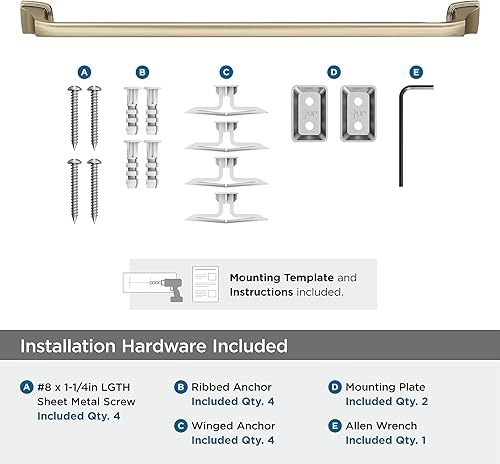 A

B

C

D

E

Mounting Template and Instructions included.

Installation Hardware Included

A #8 x 1-1/4in LGTH Sheet Metal Screw Included Qty. 4

B Ribbed Anchor Included Qty. 4

C Winged Anchor Included Qty. 4

D Mounting Plate Included Qty. 2

E Allen Wrench Included Qty. 1