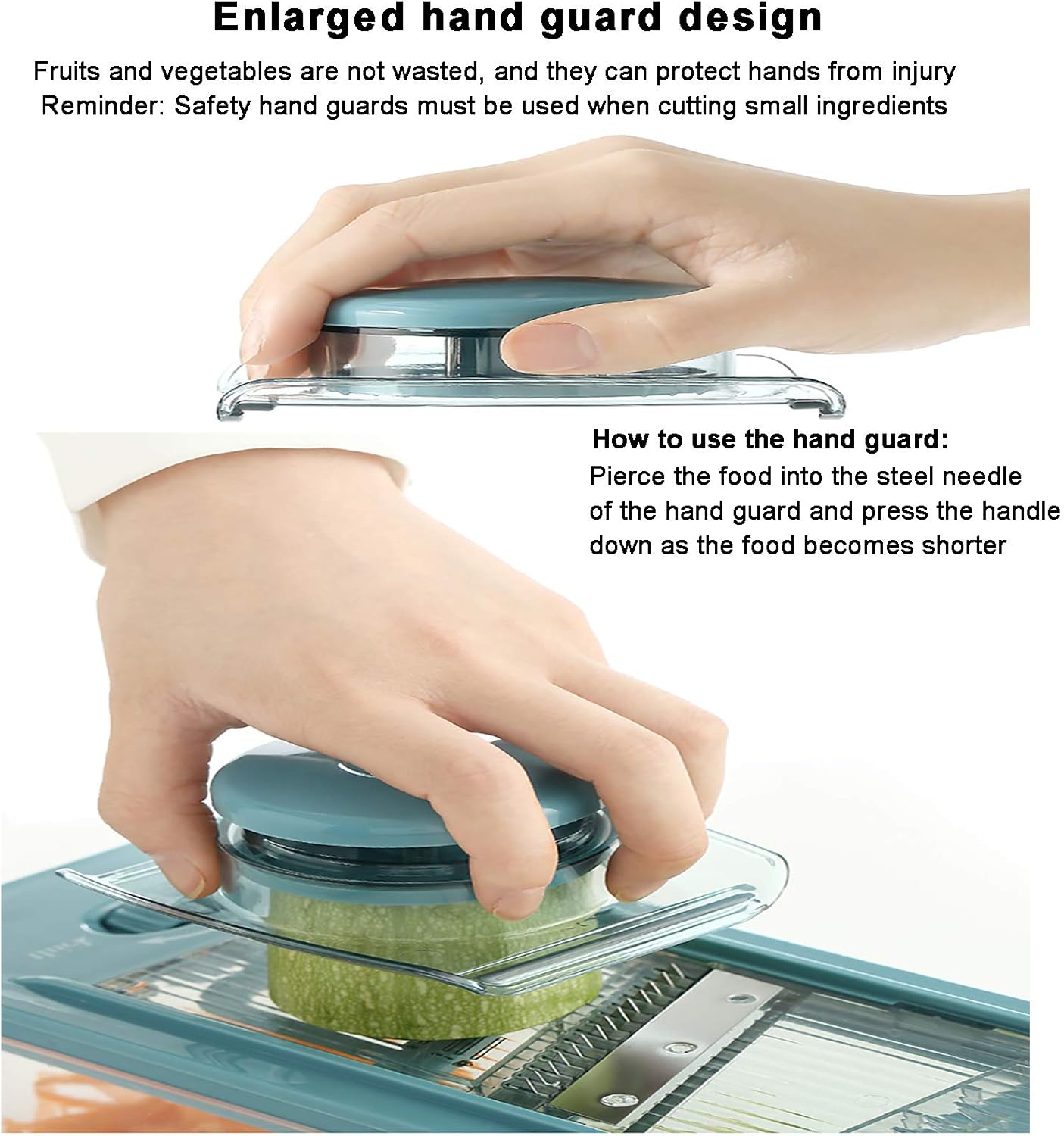 Enlarged hand guard design

Fruits and vegetables are not wasted, and they can protect hands from injury
Reminder: Safety hand guards must be used when cutting small ingredients

How to use the hand guard:
Pierce the food into the steel needle of the hand guard and press the handle down as the food becomes shorter