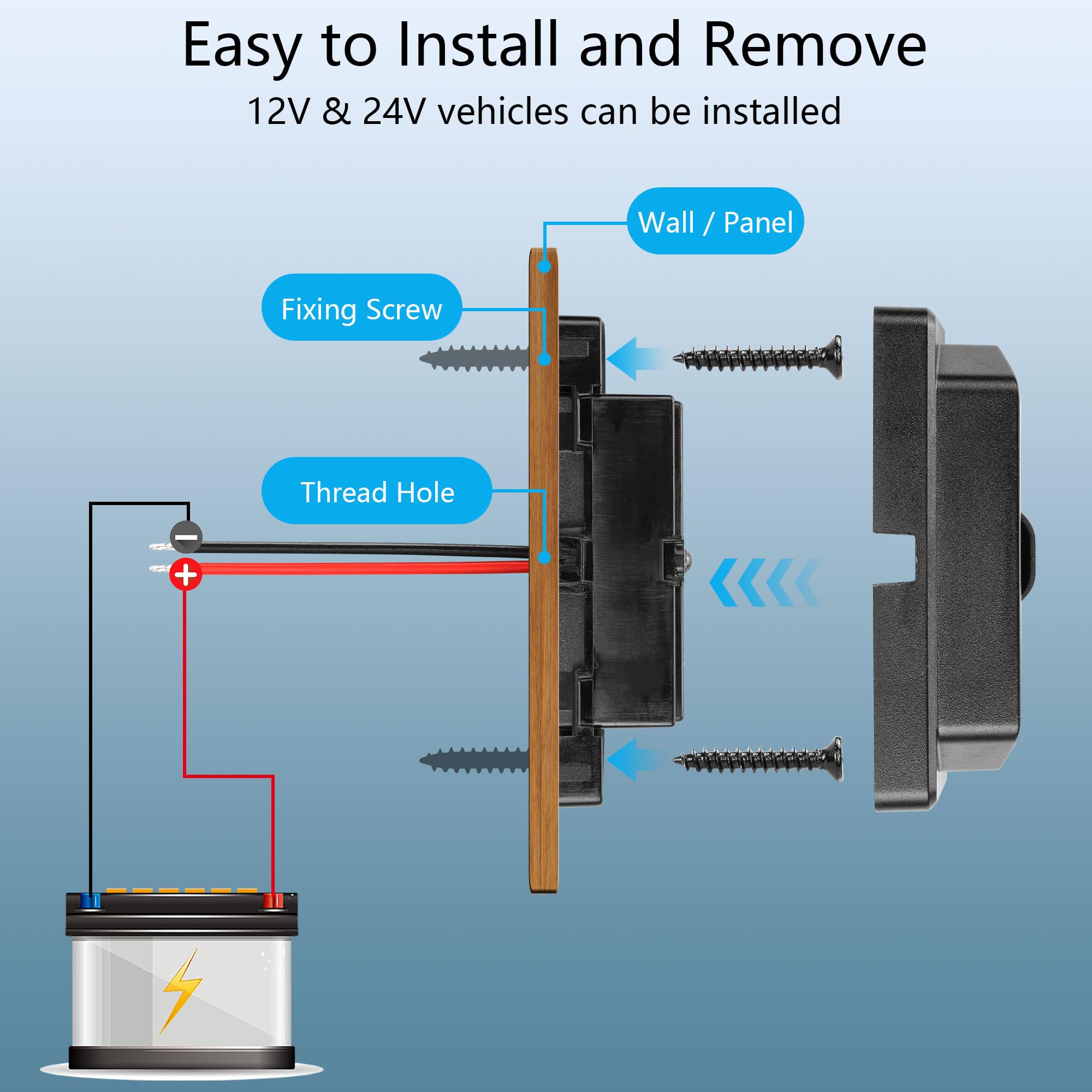 Easy to Install and Remove
12V & 24V vehicles can be installed

Wall / Panel

Fixing Screw

Thread Hole

−

+