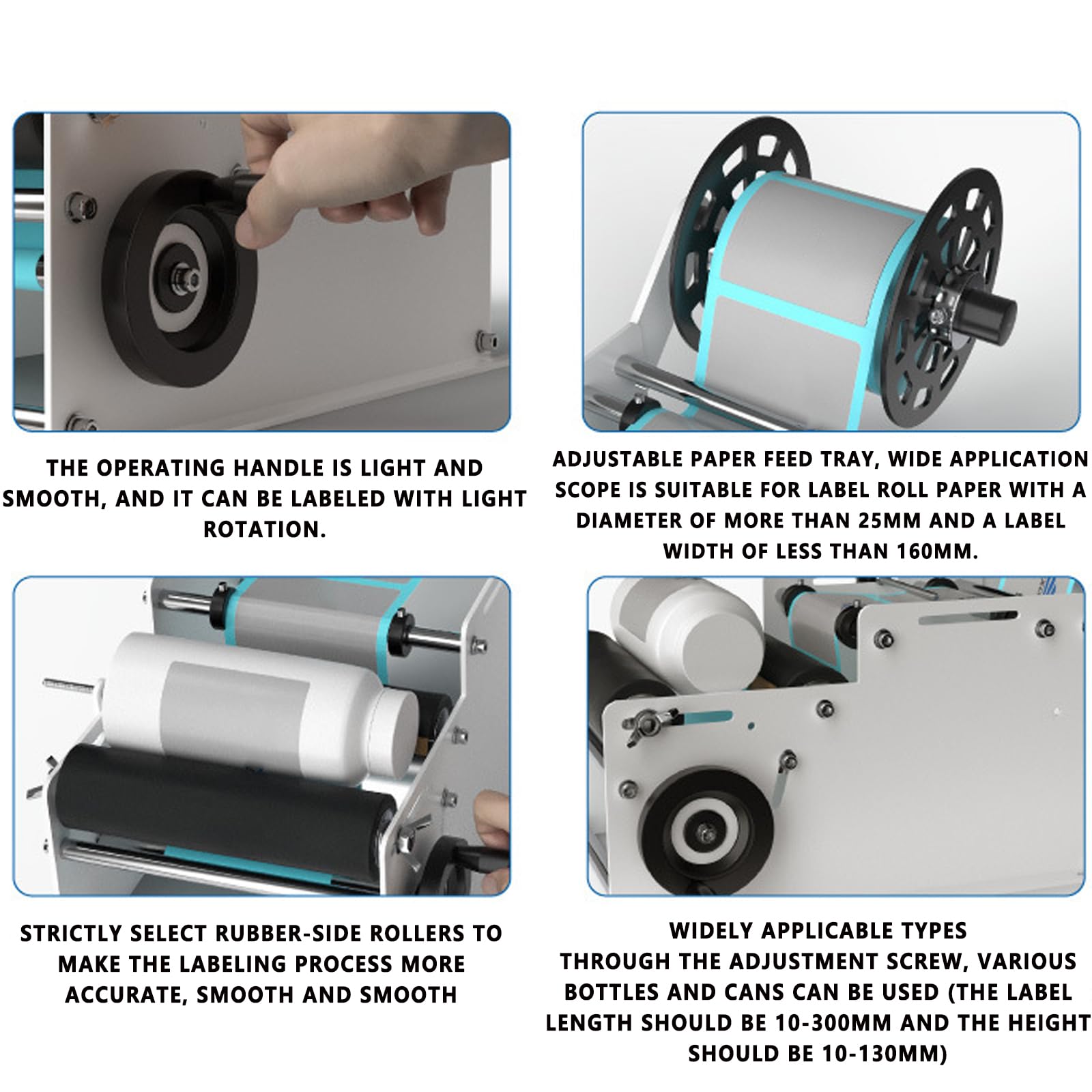 THE OPERATING HANDLE IS LIGHT AND SMOOTH, AND IT CAN BE LABELED WITH LIGHT ROTATION.

ADJUSTABLE PAPER FEED TRAY, WIDE APPLICATION SCOPE IS SUITABLE FOR LABEL ROLL PAPER WITH A DIAMETER OF MORE THAN 25MM AND A LABEL WIDTH OF LESS THAN 160MM.

STRICTLY SELECT RUBBER-SIDE ROLLERS TO MAKE THE LABELING PROCESS MORE ACCURATE, SMOOTH AND SMOOTH

WIDELY APPLICABLE TYPES
THROUGH THE ADJUSTMENT SCREW, VARIOUS BOTTLES AND CANS CAN BE USED (THE LABEL LENGTH SHOULD BE 10-300MM AND THE HEIGHT SHOULD BE 10-130MM)