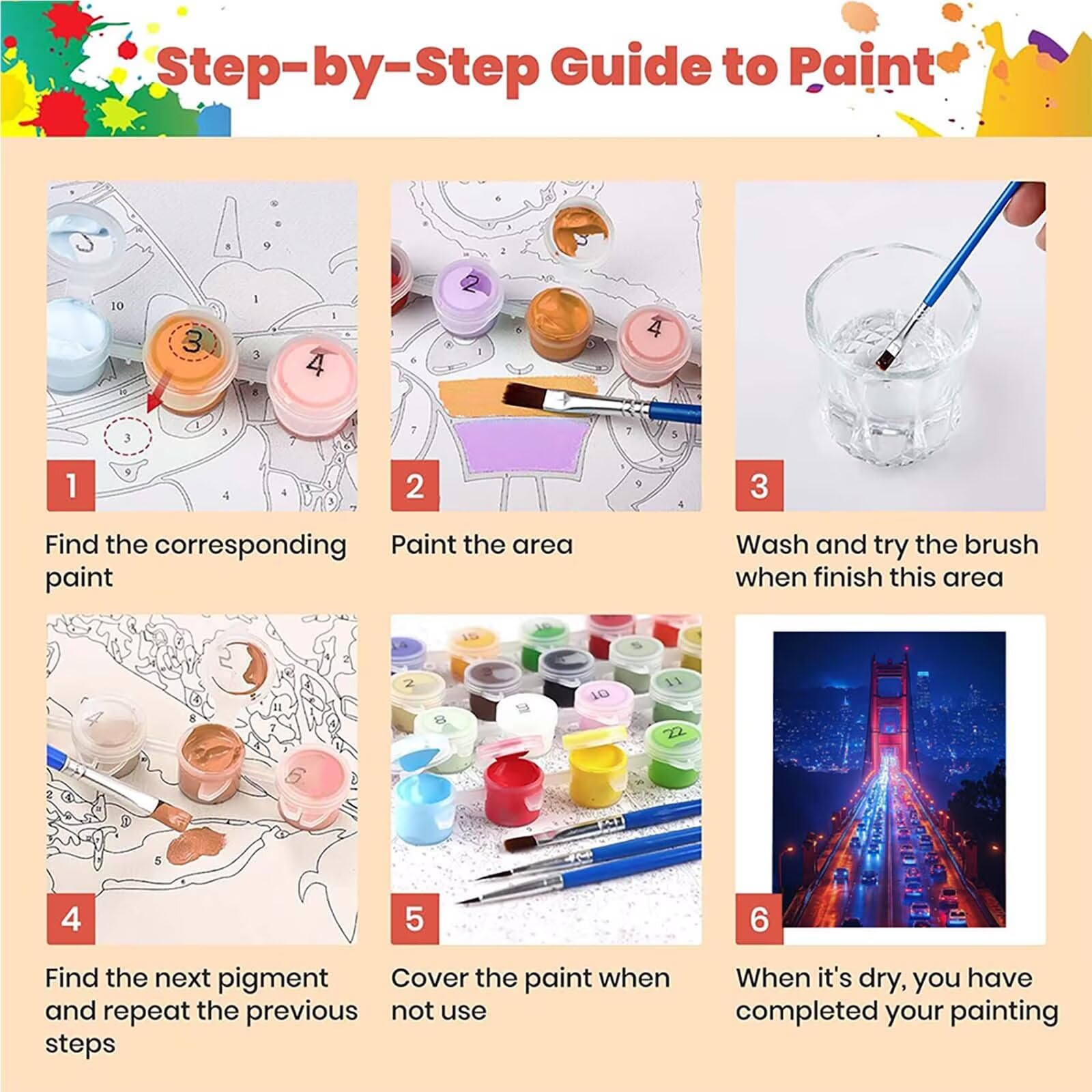 Step-by-Step Guide to Paint

1

Find the corresponding paint

2

Paint the area

3

Wash and try the brush when finish this area

4

Find the next pigment and repeat the previous steps

5

Cover the paint when not use

6

When it's dry, you have completed your painting