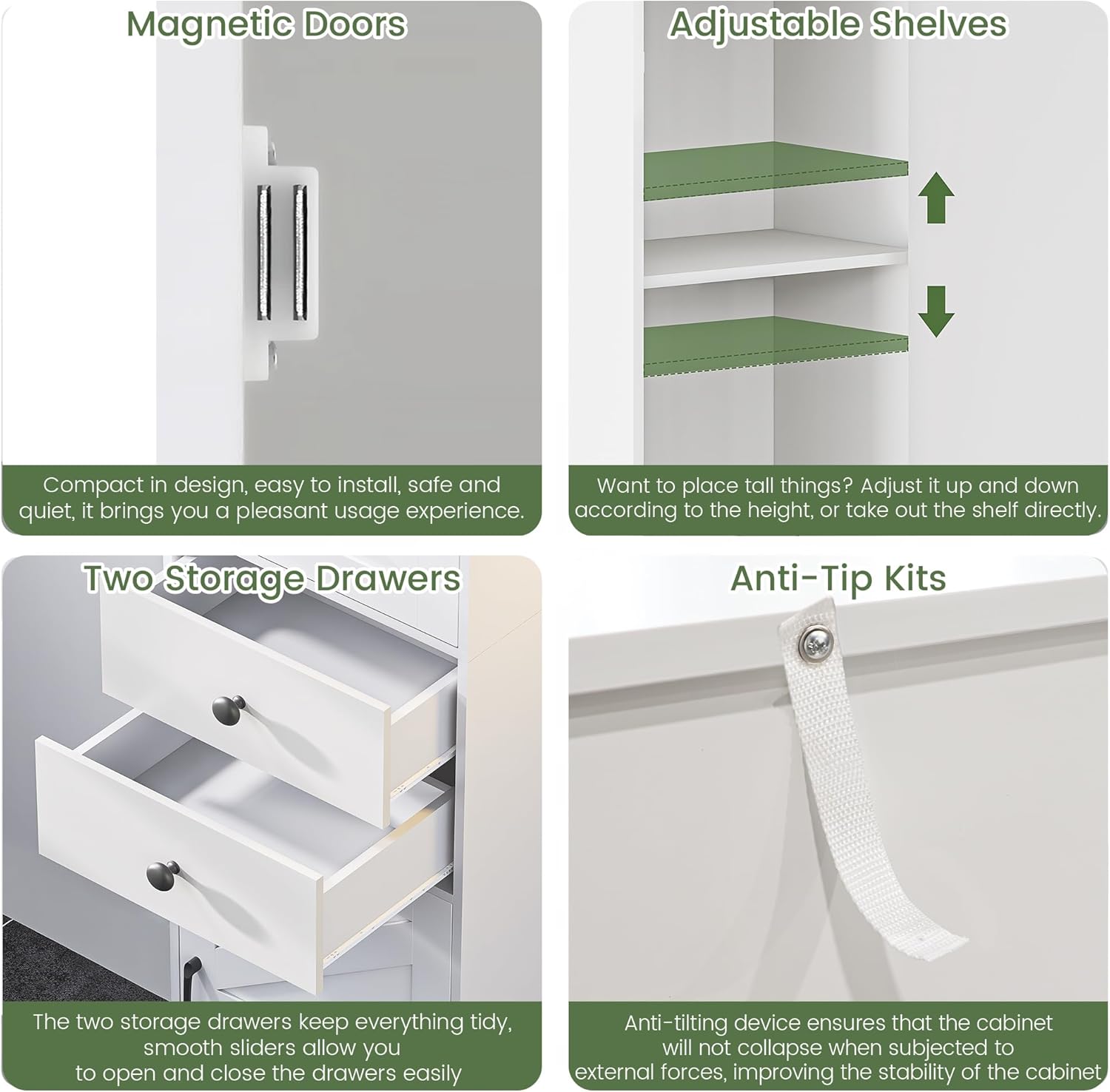 Magnetic Doors

Compact in design, easy to install, safe and quiet, it brings you a pleasant usage experience.

Adjustable Shelves

Want to place tall things? Adjust it up and down according to the height, or take out the shelf directly.

Two Storage Drawers

The two storage drawers keep everything tidy, smooth sliders allow you to open and close the drawers easily

Anti-Tip Kits

Anti-tilting device ensures that the cabinet will not collapse when subjected to external forces, improving the stability of the cabinet