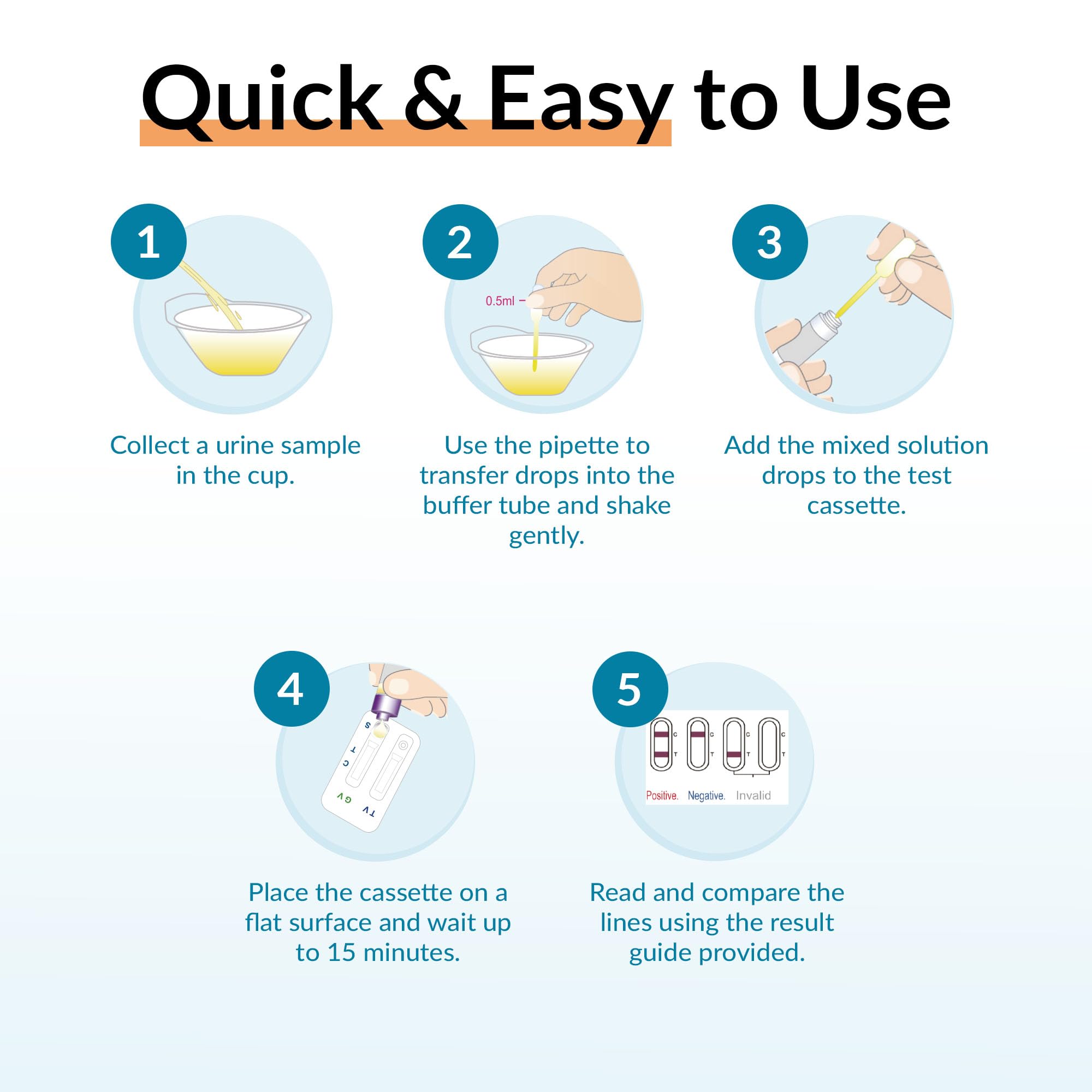 Quick & Easy to Use

1

Collect a urine sample in the cup.

2

0.5ml

Use the pipette to transfer drops into the buffer tube and shake gently.

3

Add the mixed solution drops to the test cassette.

4

S
T
C
GV
TV

Place the cassette on a flat surface and wait up to 15 minutes.

5

C
T
C
T
C
T
C
T

Positive. Negative. Invalid

Read and compare the lines using the result guide provided.