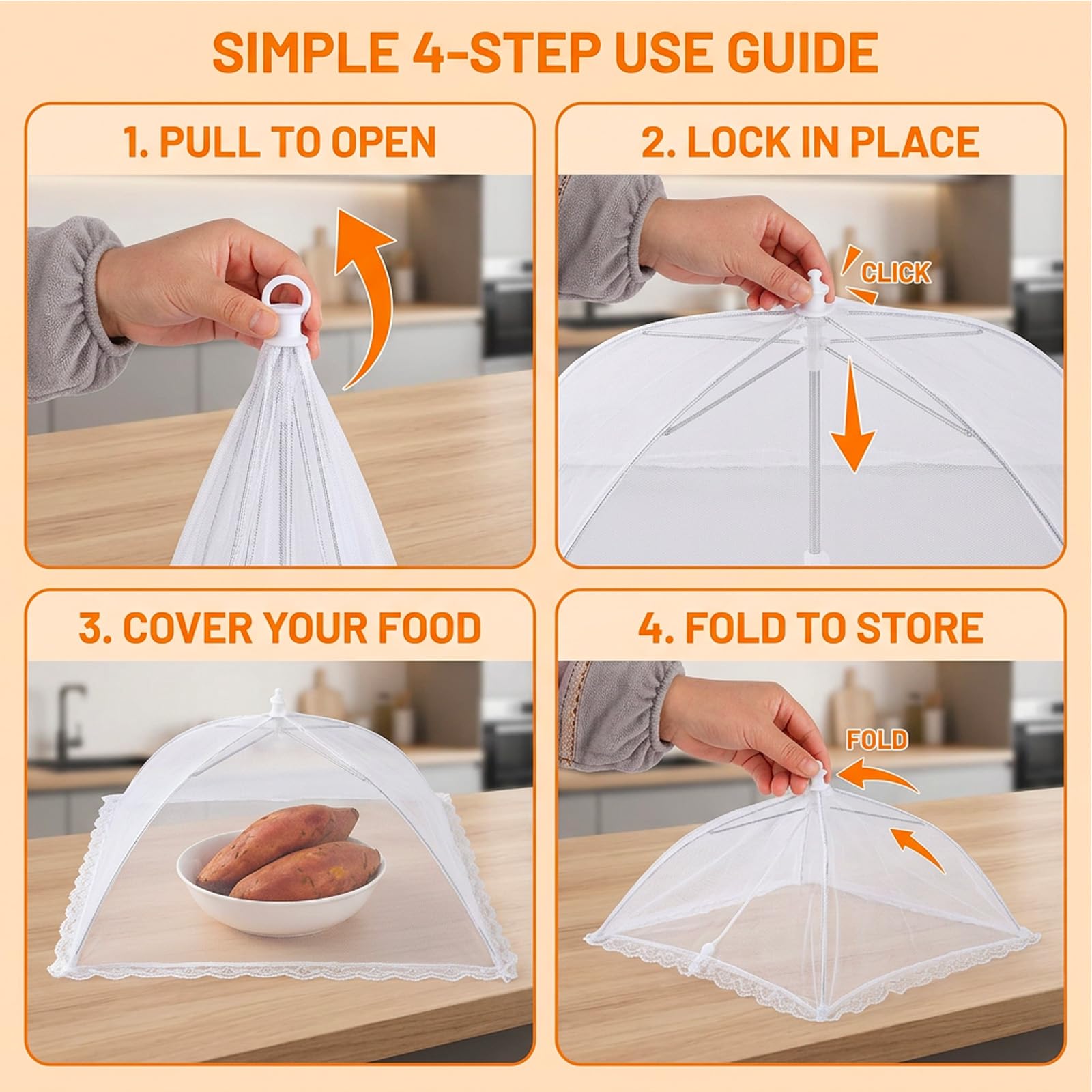 SIMPLE 4-STEP USE GUIDE

1. PULL TO OPEN

2. LOCK IN PLACE

CLICK

3. COVER YOUR FOOD

4. FOLD TO STORE

FOLD